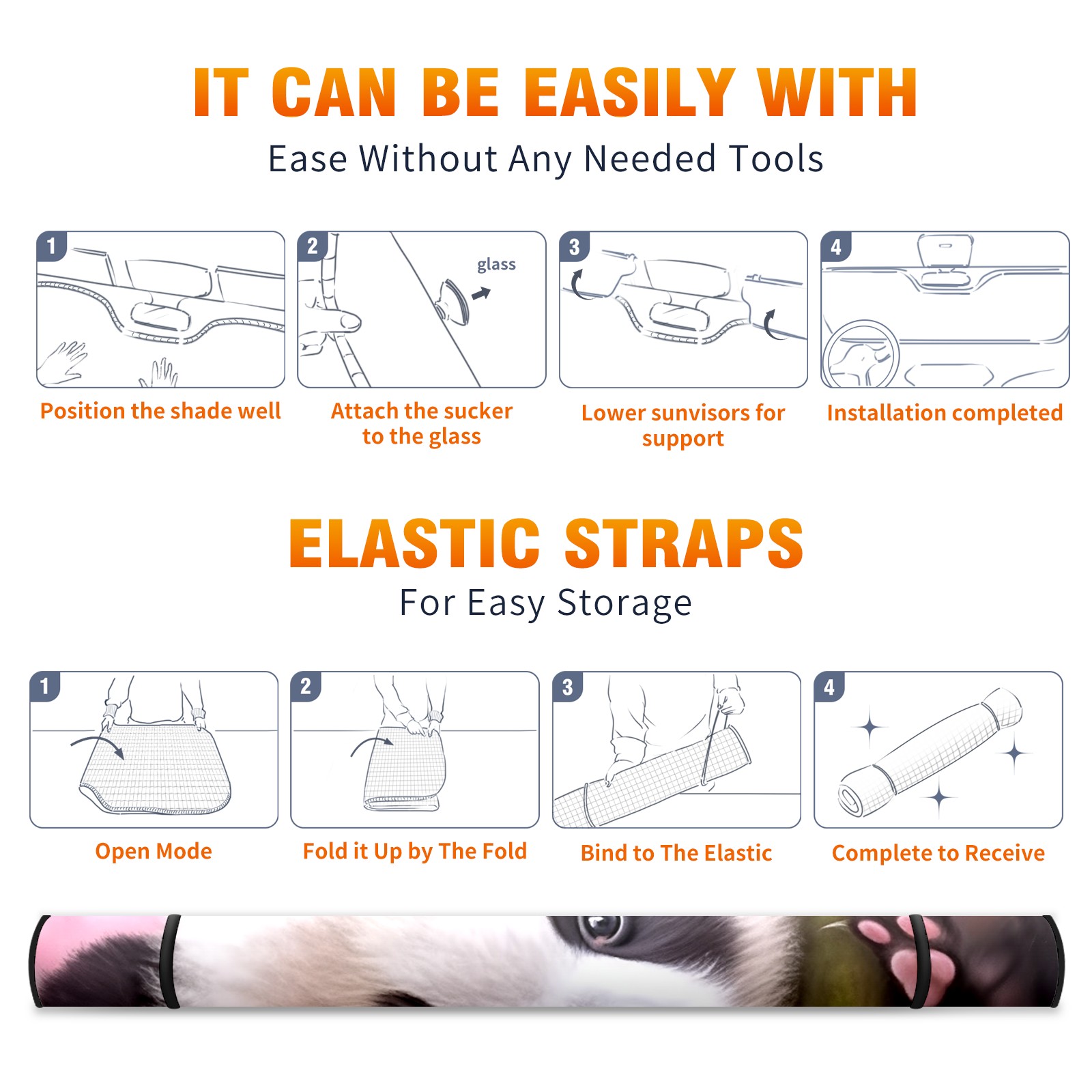 IT CAN BE EASILY WITH
Ease Without Any Needed Tools

1
Position the shade well

2
glass
Attach the sucker to the glass

3
Lower sunvisors for support

4
Installation completed

ELASTIC STRAPS
For Easy Storage

1
Open Mode

2
Fold it Up by The Fold

3
Bind to The Elastic

4
Complete to Receive