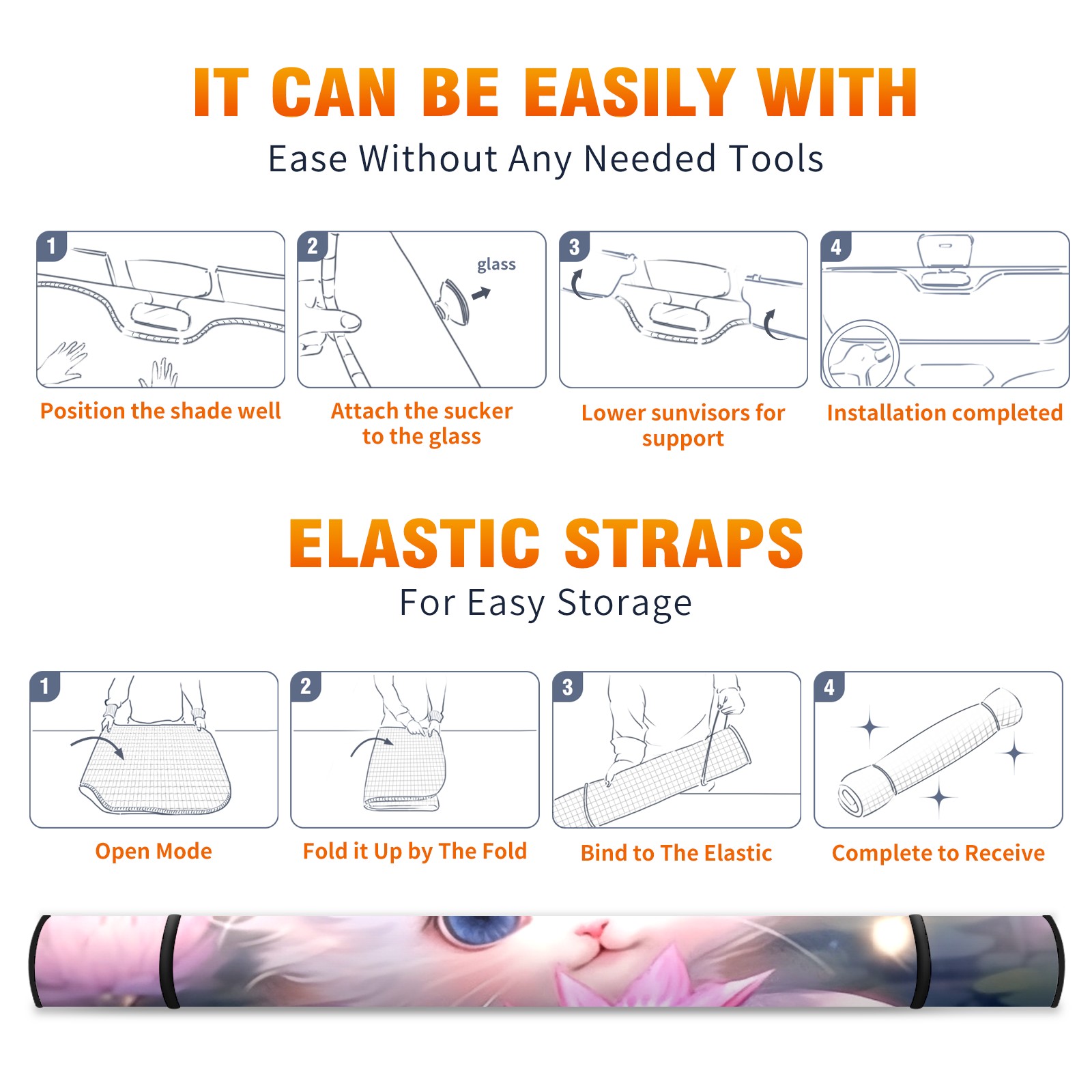 IT CAN BE EASILY WITH

Ease Without Any Needed Tools

1

Position the shade well

2

glass

Attach the sucker to the glass

3

Lower sunvisors for support

4

Installation completed

ELASTIC STRAPS

For Easy Storage

1

Open Mode

2

Fold it Up by The Fold

3

Bind to The Elastic

4

Complete to Receive