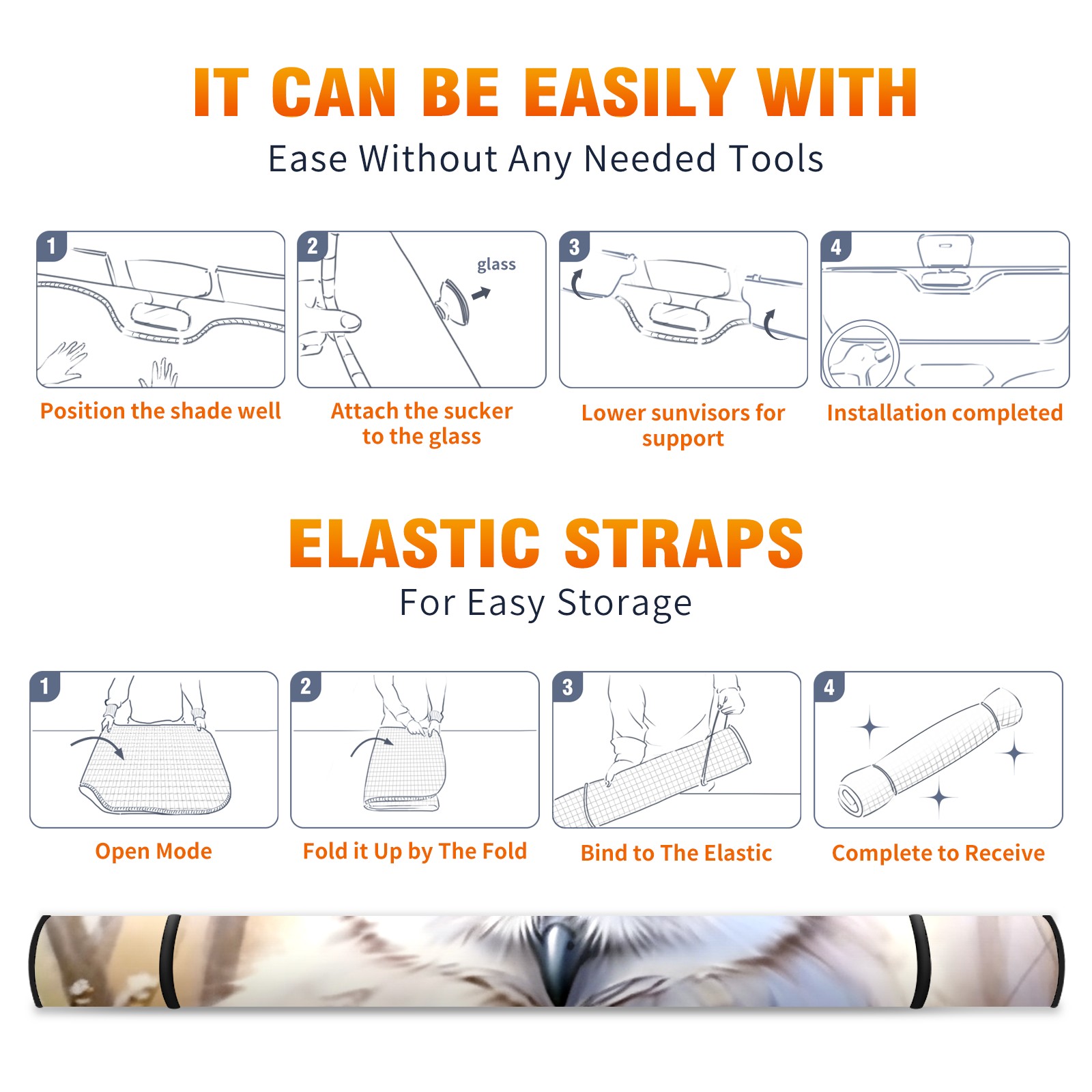 IT CAN BE EASILY WITH
Ease Without Any Needed Tools

1

Position the shade well

2

glass

Attach the sucker to the glass

3

Lower sunvisors for support

4

Installation completed

ELASTIC STRAPS
For Easy Storage

1

Open Mode

2

Fold it Up by The Fold

3

Bind to The Elastic

4

Complete to Receive