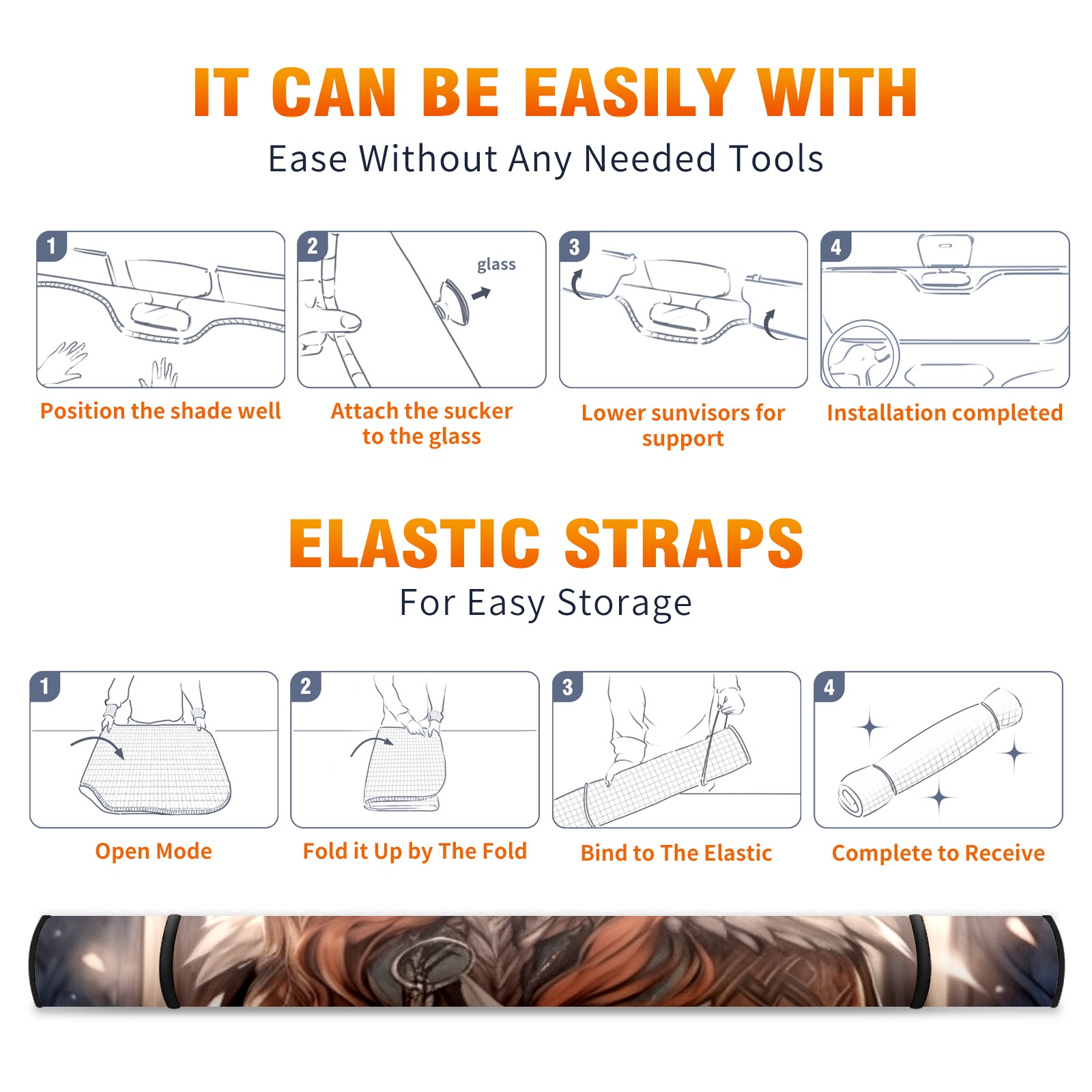 IT CAN BE EASILY WITH

Ease Without Any Needed Tools

1

Position the shade well

2

glass

Attach the sucker to the glass

3

Lower sunvisors for support

4

Installation completed

ELASTIC STRAPS

For Easy Storage

1

Open Mode

2

Fold it Up by The Fold

3

Bind to The Elastic

4

Complete to Receive