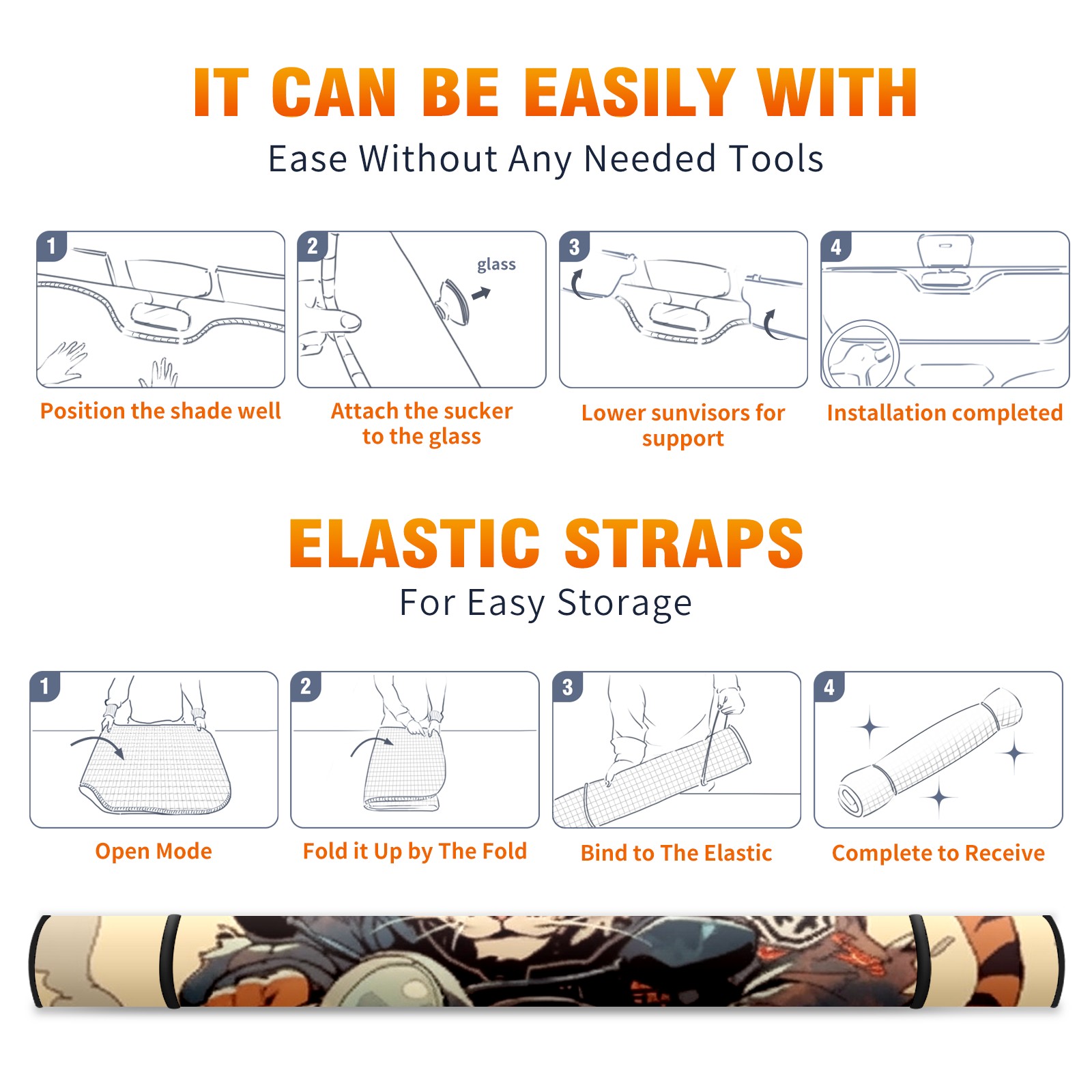 IT CAN BE EASILY WITH
Ease Without Any Needed Tools

1
Position the shade well

2
glass
Attach the sucker to the glass

3
Lower sunvisors for support

4
Installation completed

ELASTIC STRAPS
For Easy Storage

1
Open Mode

2
Fold it Up by The Fold

3
Bind to The Elastic

4
Complete to Receive