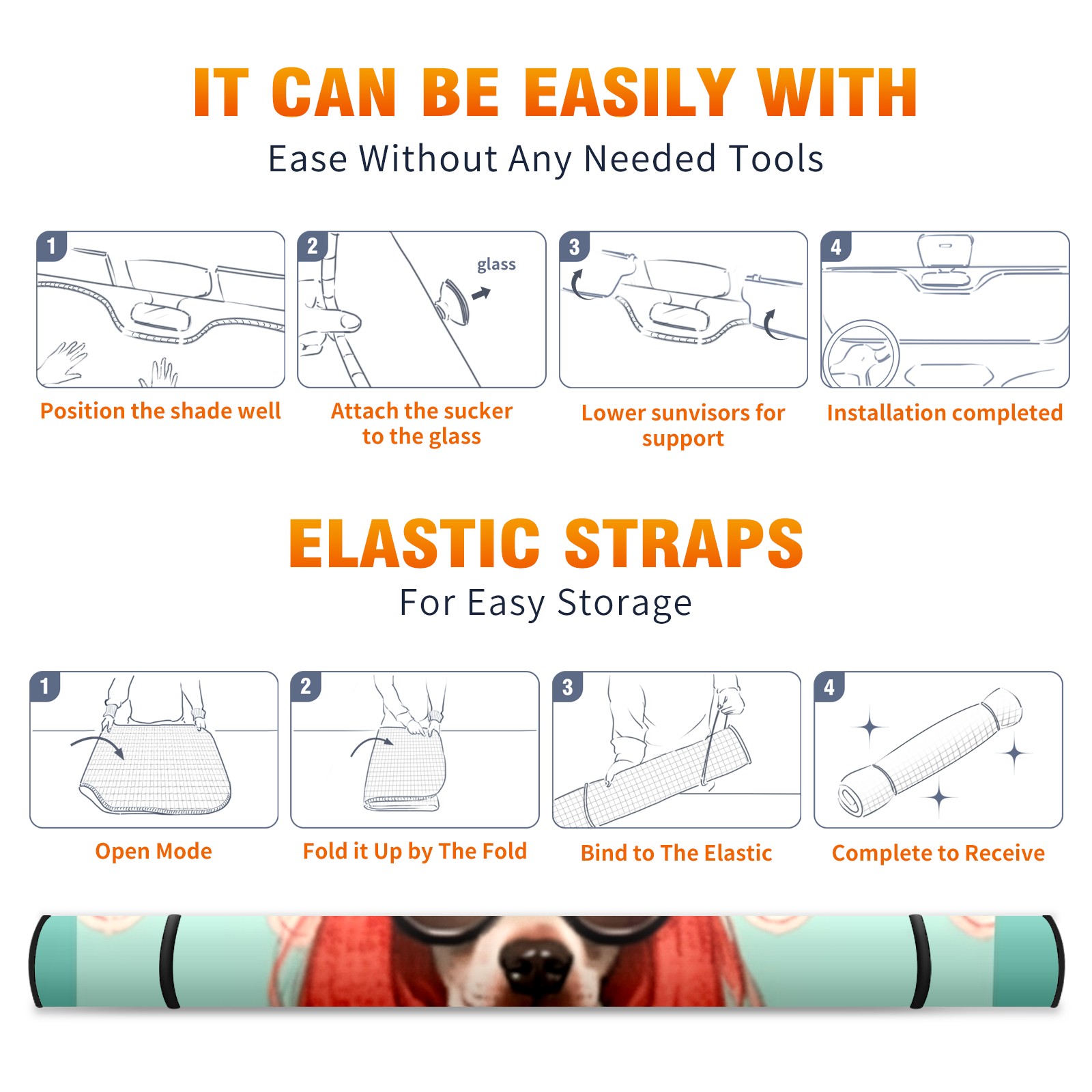 IT CAN BE EASILY WITH

Ease Without Any Needed Tools

1

Position the shade well

2

glass

Attach the sucker to the glass

3

Lower sunvisors for support

4

Installation completed

ELASTIC STRAPS

For Easy Storage

1

Open Mode

2

Fold it Up by The Fold

3

Bind to The Elastic

4

Complete to Receive