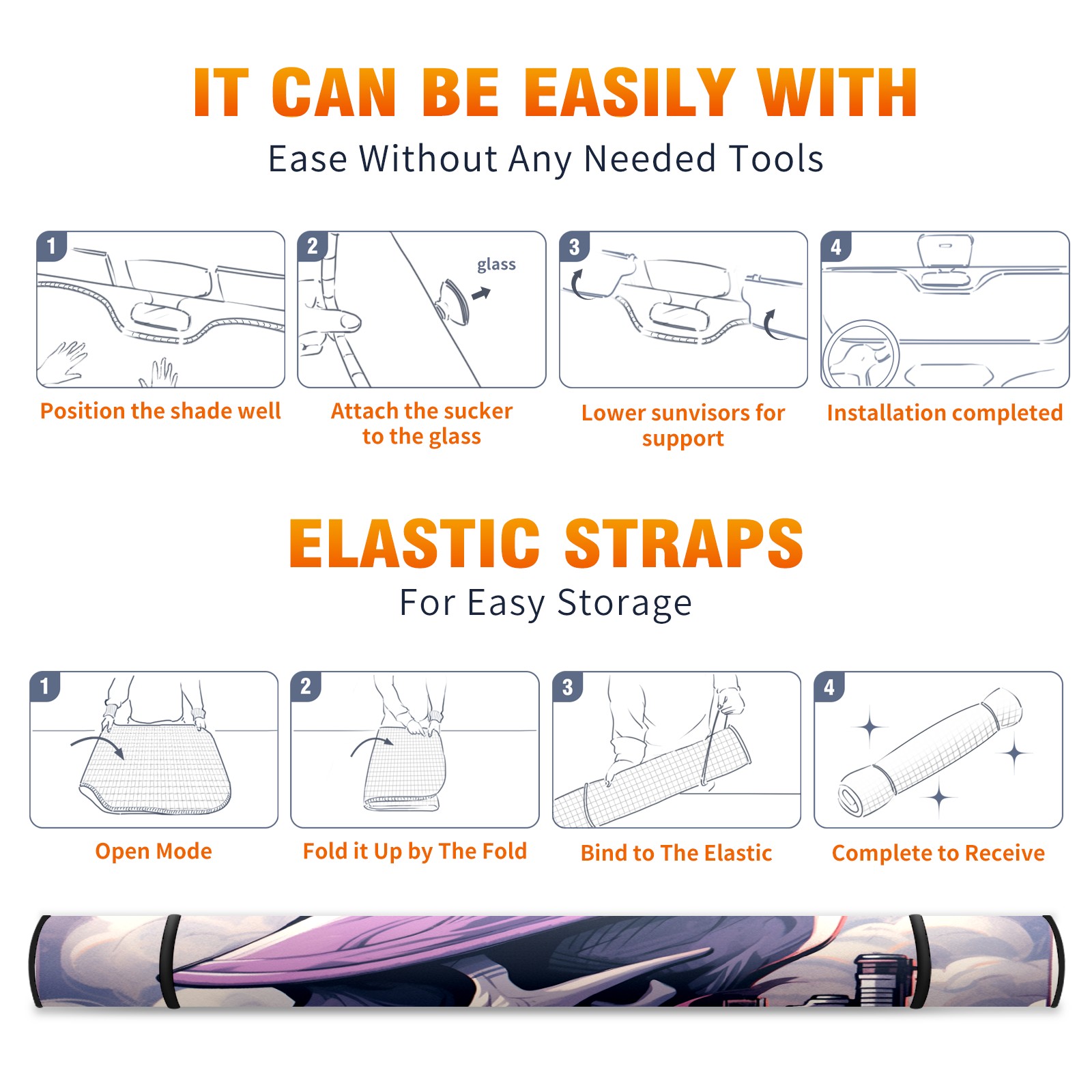 IT CAN BE EASILY WITH

Ease Without Any Needed Tools

1

Position the shade well

2

glass

Attach the sucker to the glass

3

Lower sunvisors for support

4

Installation completed

ELASTIC STRAPS

For Easy Storage

1

Open Mode

2

Fold it Up by The Fold

3

Bind to The Elastic

4

Complete to Receive