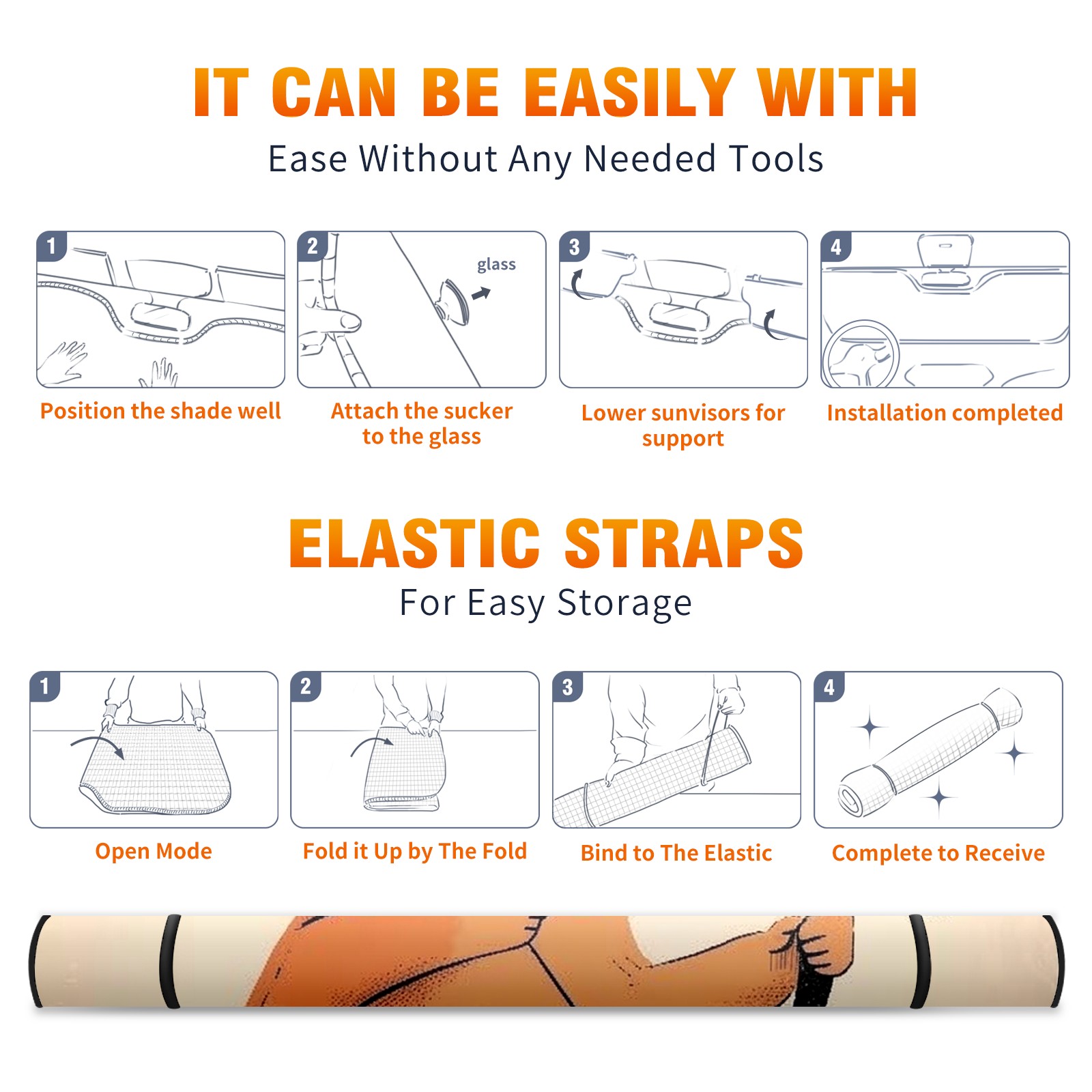 IT CAN BE EASILY WITH

Ease Without Any Needed Tools

1

Position the shade well

2

glass

Attach the sucker to the glass

3

Lower sunvisors for support

4

Installation completed

ELASTIC STRAPS

For Easy Storage

1

Open Mode

2

Fold it Up by The Fold

3

Bind to The Elastic

4

Complete to Receive