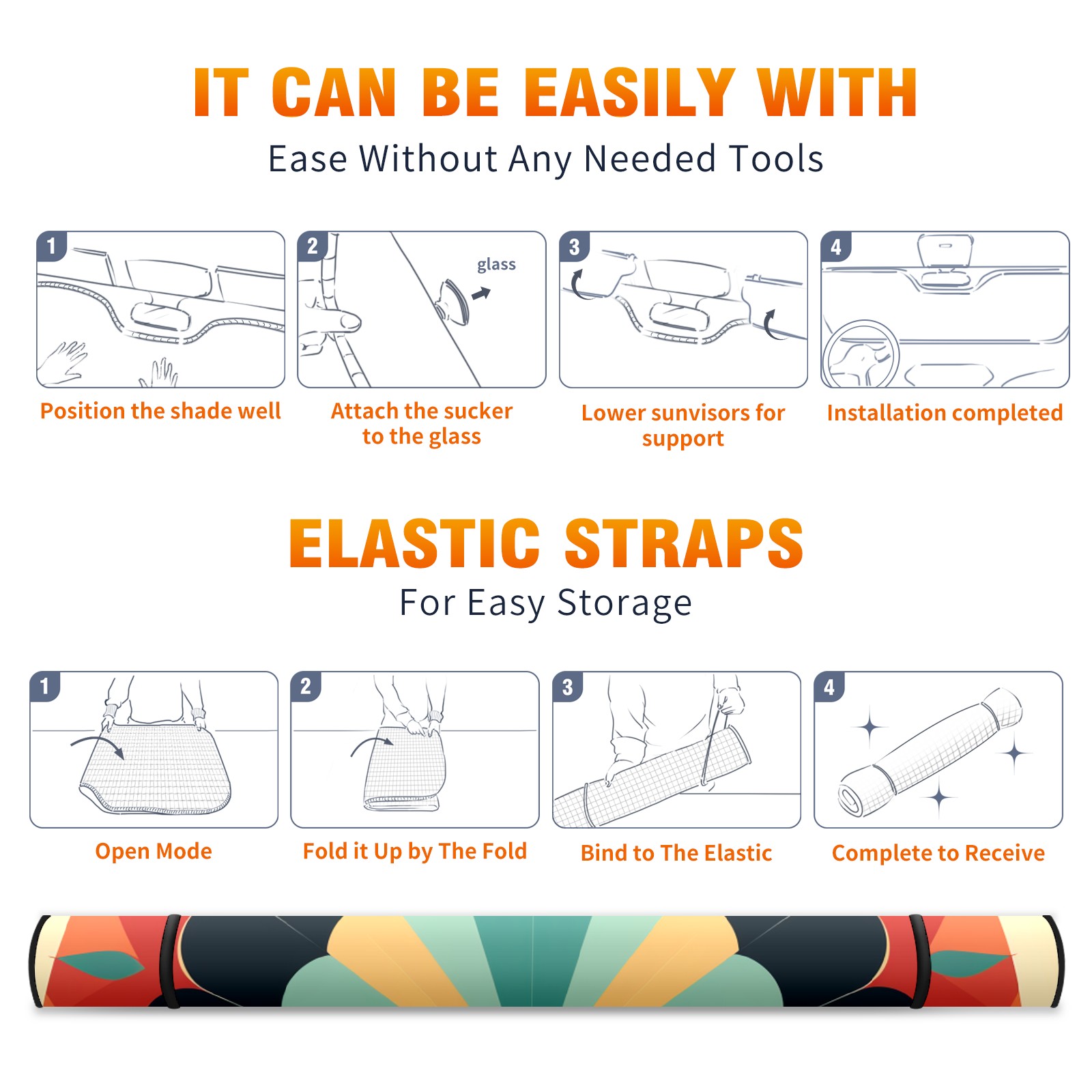 IT CAN BE EASILY WITH

Ease Without Any Needed Tools

1

Position the shade well

2

glass

Attach the sucker to the glass

3

Lower sunvisors for support

4

Installation completed

ELASTIC STRAPS

For Easy Storage

1

Open Mode

2

Fold it Up by The Fold

3

Bind to The Elastic

4

Complete to Receive