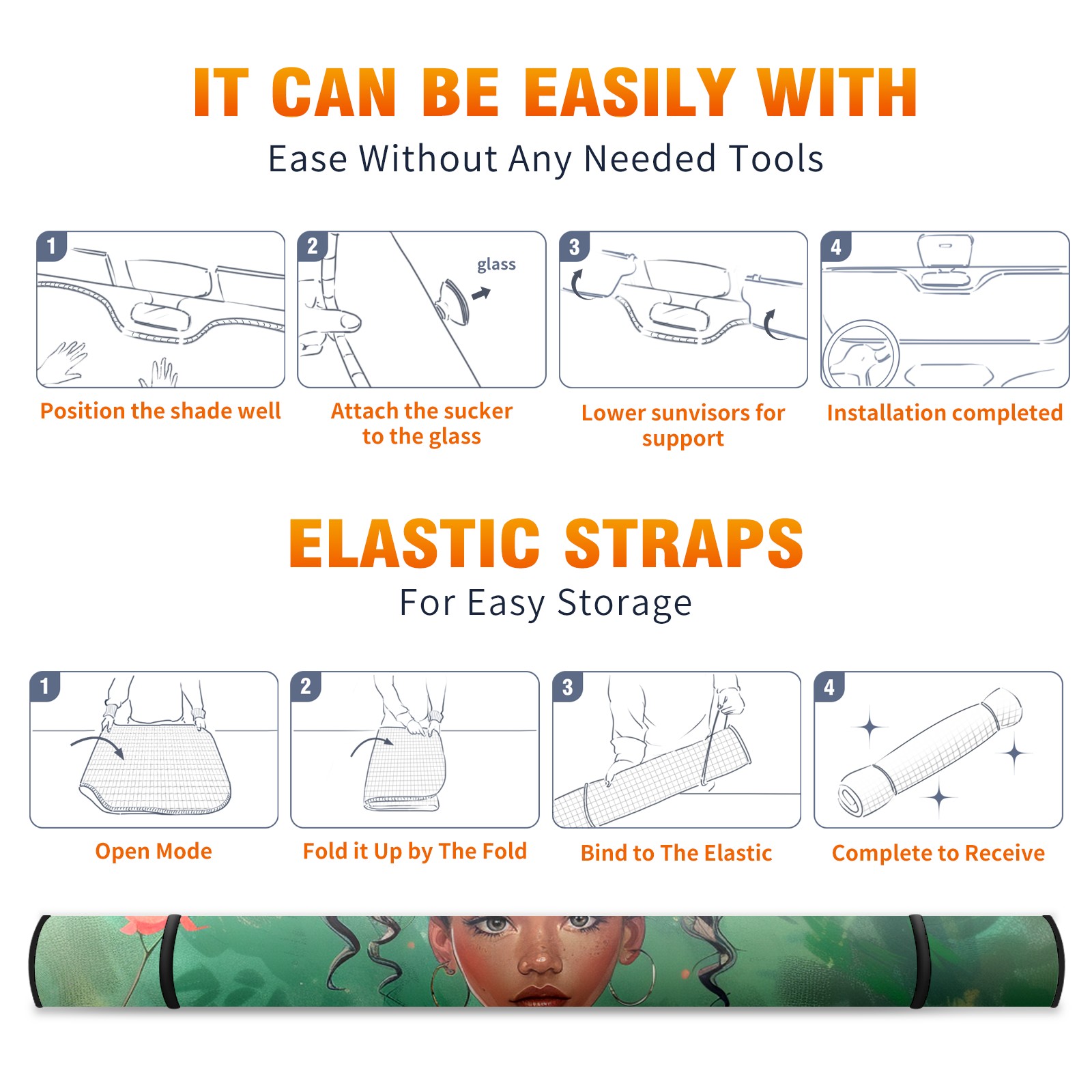 IT CAN BE EASILY WITH
Ease Without Any Needed Tools

1
Position the shade well

2
glass
Attach the sucker to the glass

3
Lower sunvisors for support

4
Installation completed

ELASTIC STRAPS
For Easy Storage

1
Open Mode

2
Fold it Up by The Fold

3
Bind to The Elastic

4
Complete to Receive