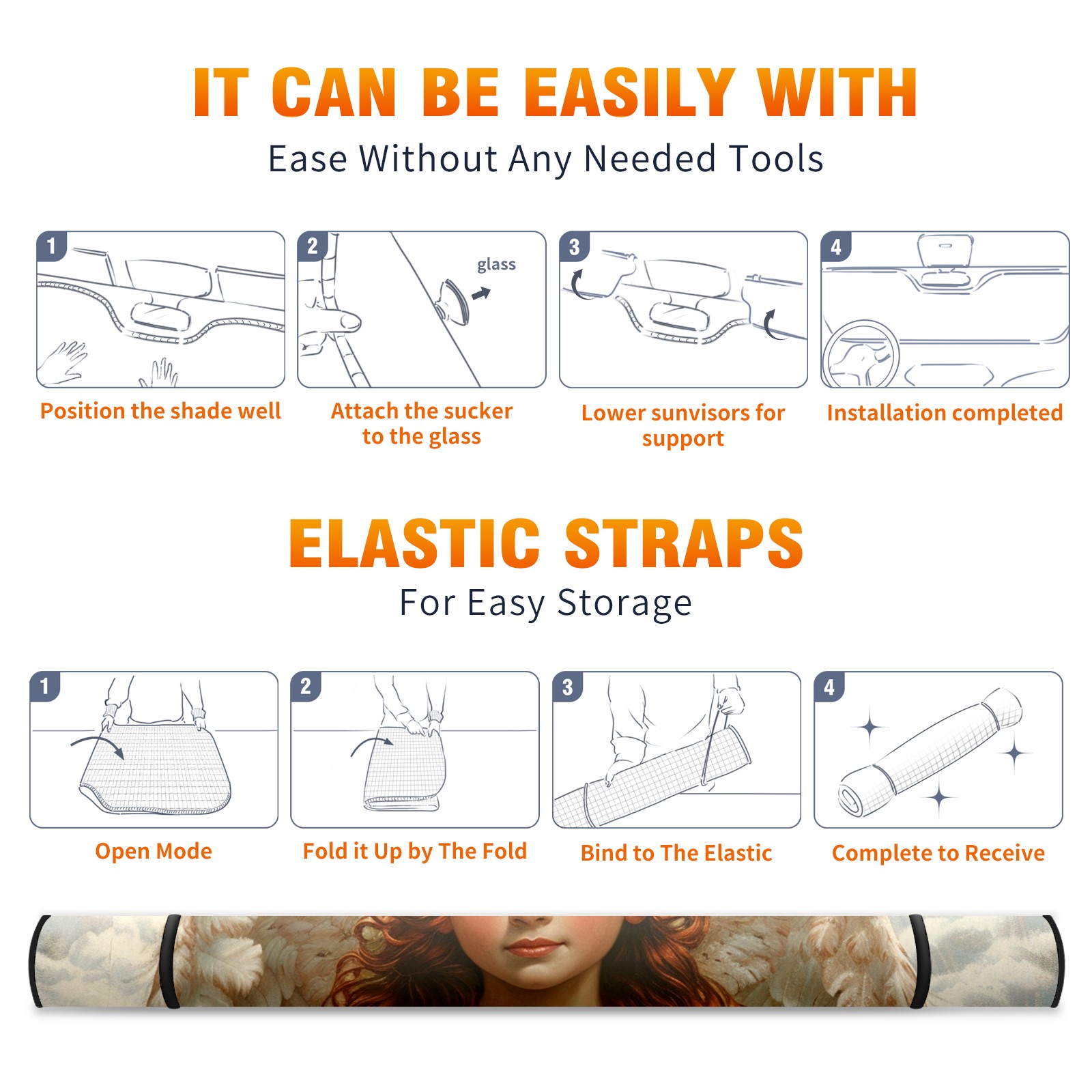 IT CAN BE EASILY WITH

Ease Without Any Needed Tools

1

Position the shade well

2

glass

Attach the sucker to the glass

3

Lower sunvisors for support

4

Installation completed

ELASTIC STRAPS

For Easy Storage

1

Open Mode

2

Fold it Up by The Fold

3

Bind to The Elastic

4

Complete to Receive