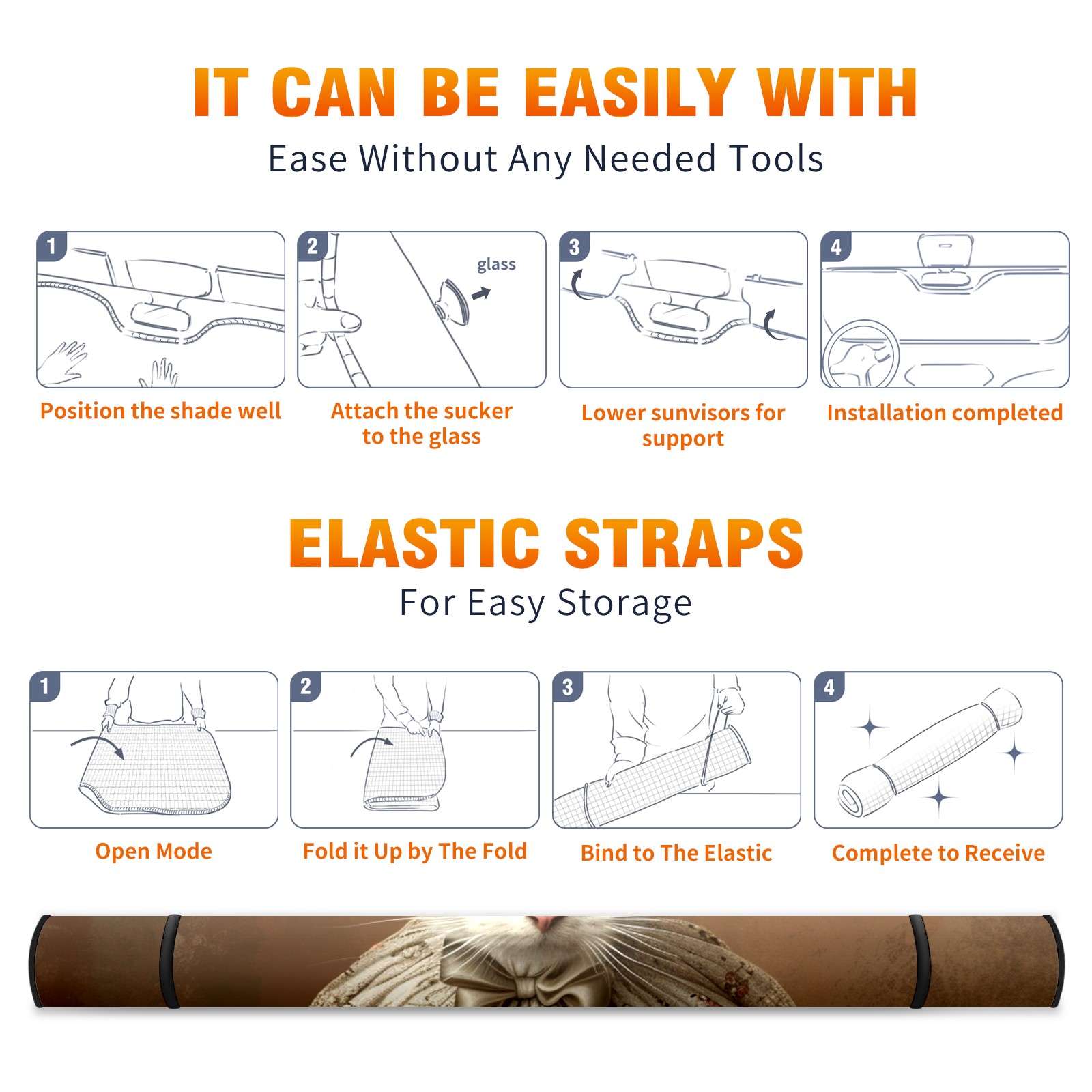 IT CAN BE EASILY WITH
Ease Without Any Needed Tools

1
Position the shade well

2
glass
Attach the sucker to the glass

3
Lower sunvisors for support

4
Installation completed

ELASTIC STRAPS
For Easy Storage

1
Open Mode

2
Fold it Up by The Fold

3
Bind to The Elastic

4
Complete to Receive