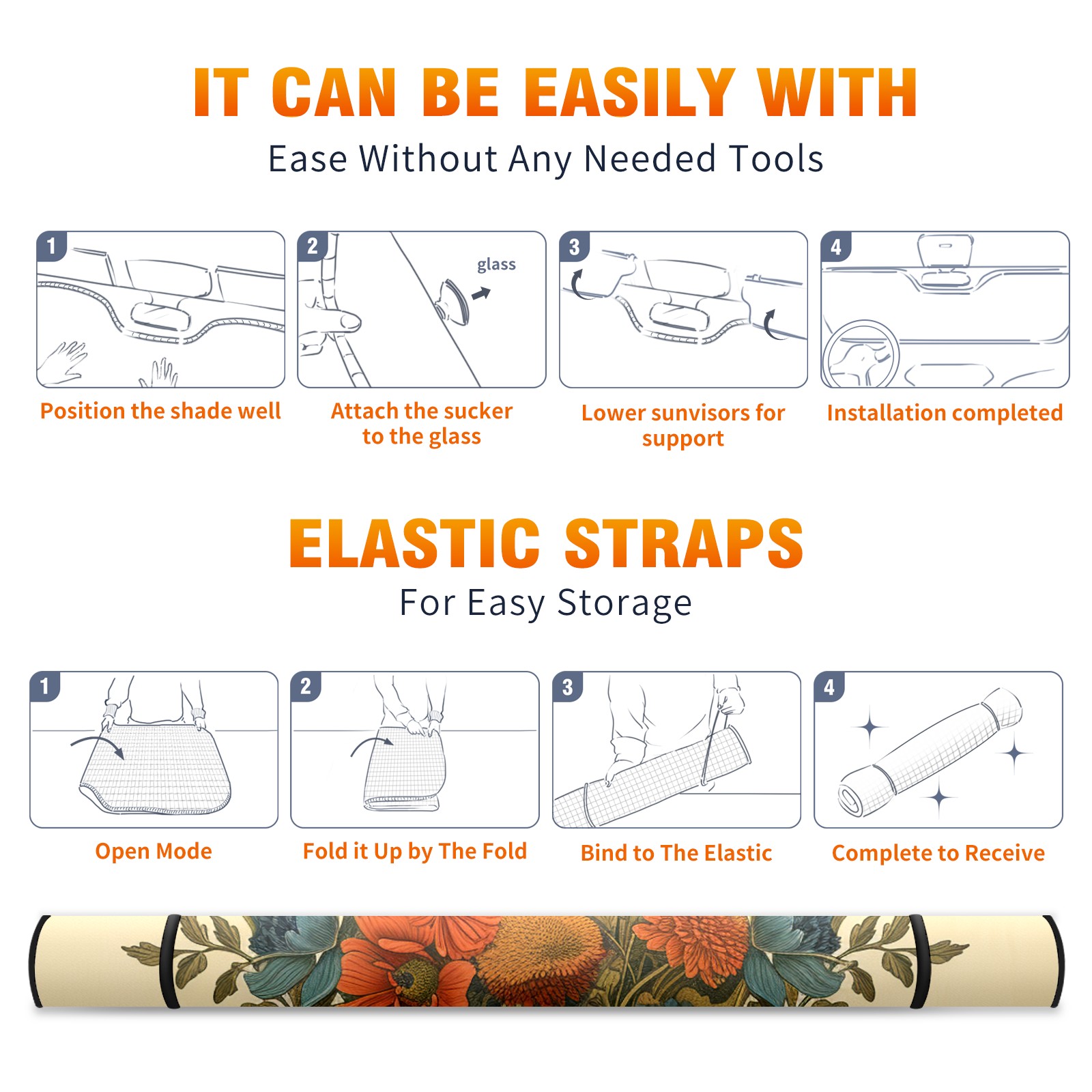 IT CAN BE EASILY WITH
Ease Without Any Needed Tools

1
Position the shade well

2
glass
Attach the sucker to the glass

3
Lower sunvisors for support

4
Installation completed

ELASTIC STRAPS
For Easy Storage

1
Open Mode

2
Fold it Up by The Fold

3
Bind to The Elastic

4
Complete to Receive