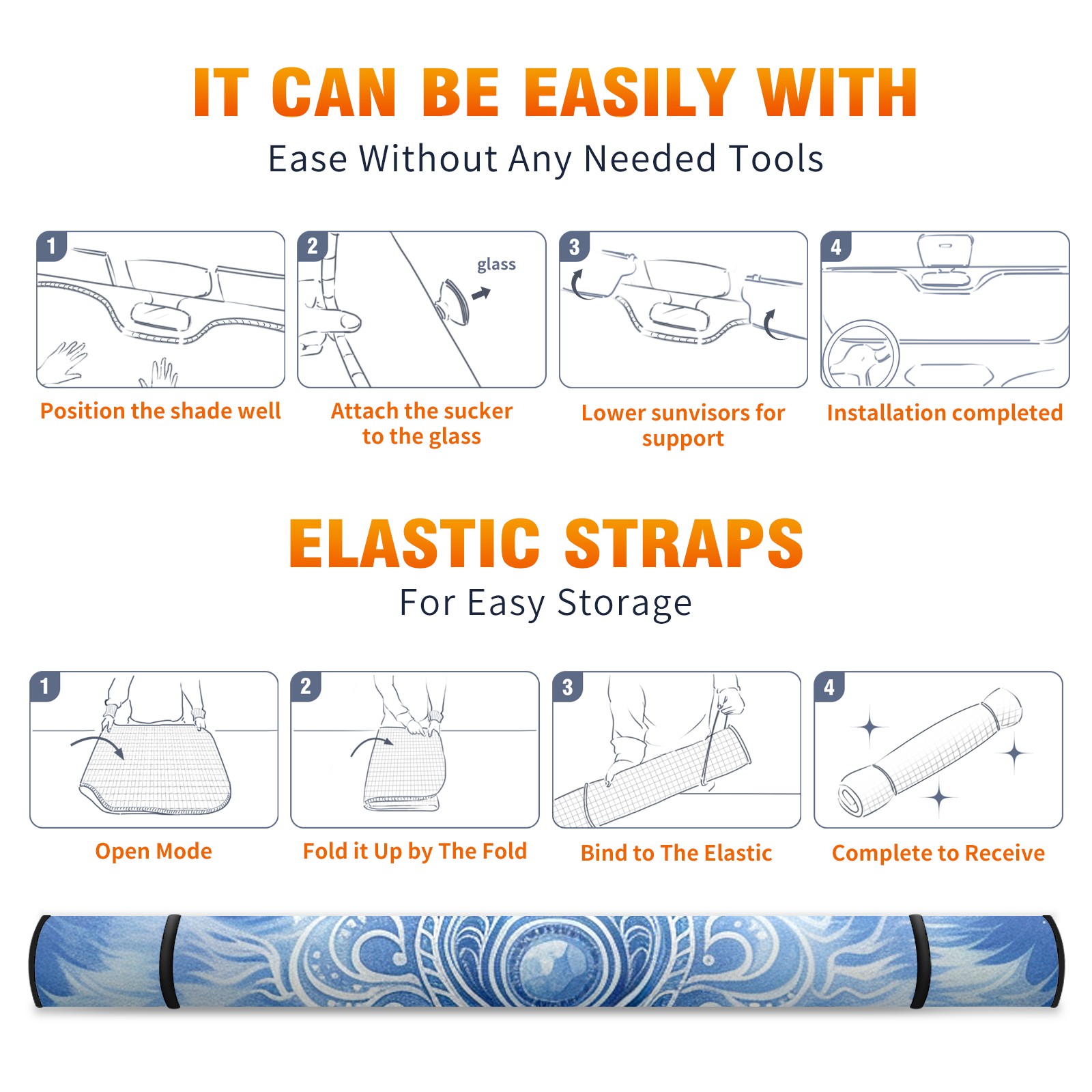 IT CAN BE EASILY WITH

Ease Without Any Needed Tools

1

Position the shade well

2

glass

Attach the sucker to the glass

3

Lower sunvisors for support

4

Installation completed

ELASTIC STRAPS

For Easy Storage

1

Open Mode

2

Fold it Up by The Fold

3

Bind to The Elastic

4

Complete to Receive