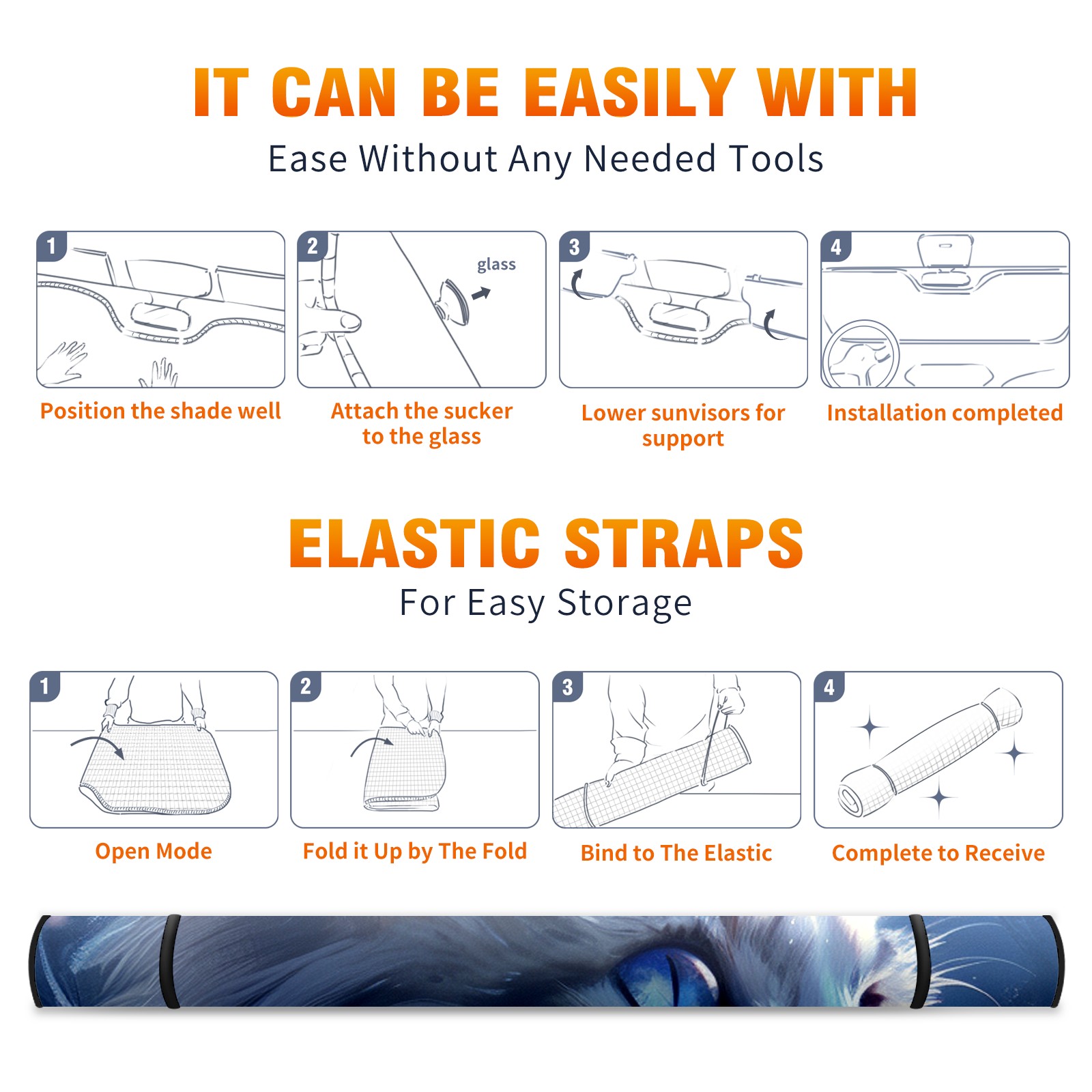 IT CAN BE EASILY WITH

Ease Without Any Needed Tools

1

Position the shade well

2

glass

Attach the sucker to the glass

3

Lower sunvisors for support

4

Installation completed

ELASTIC STRAPS

For Easy Storage

1

Open Mode

2

Fold it Up by The Fold

3

Bind to The Elastic

4

Complete to Receive