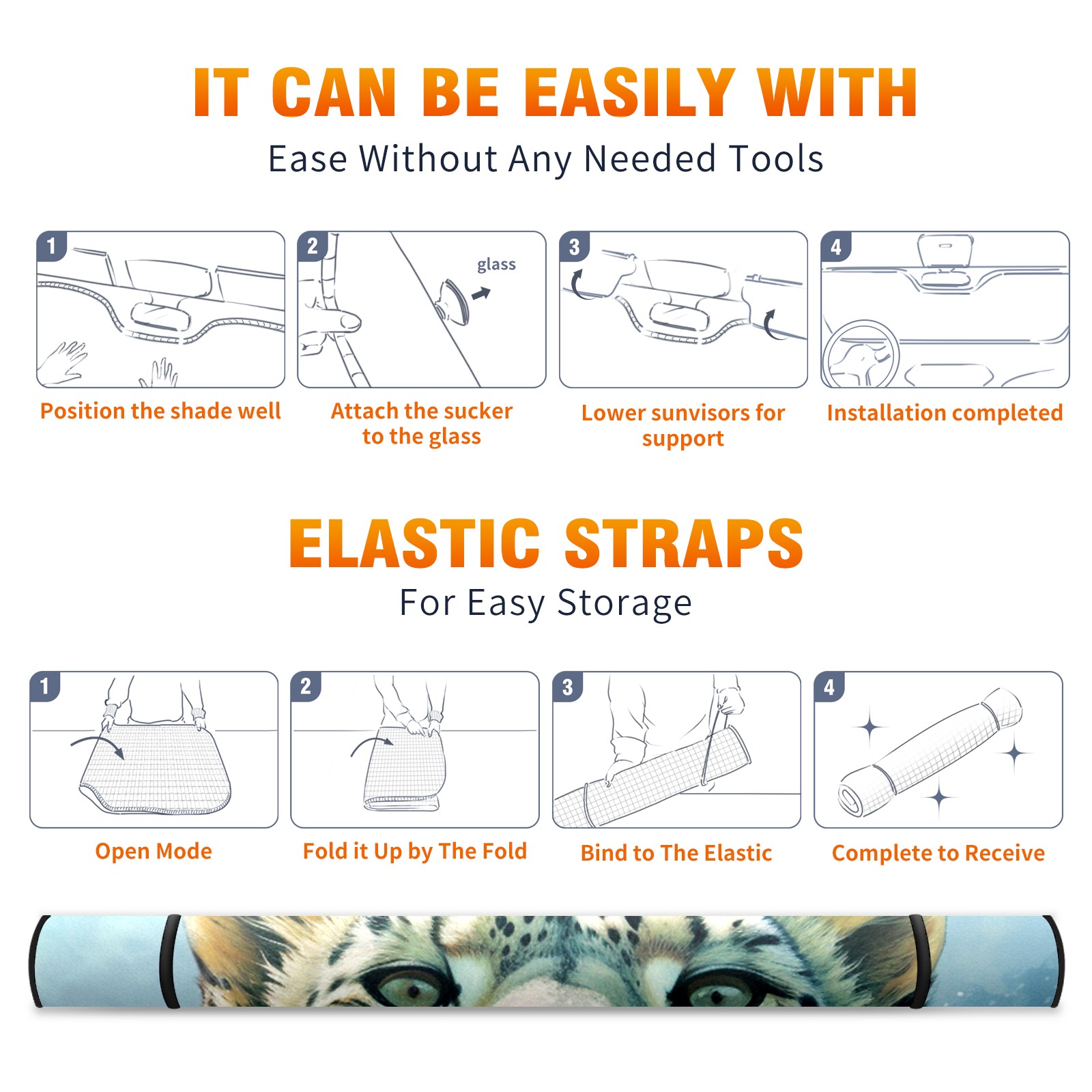 IT CAN BE EASILY WITH
Ease Without Any Needed Tools

1
Position the shade well

2
glass
Attach the sucker to the glass

3
Lower sunvisors for support

4
Installation completed

ELASTIC STRAPS
For Easy Storage

1
Open Mode

2
Fold it Up by The Fold

3
Bind to The Elastic

4
Complete to Receive