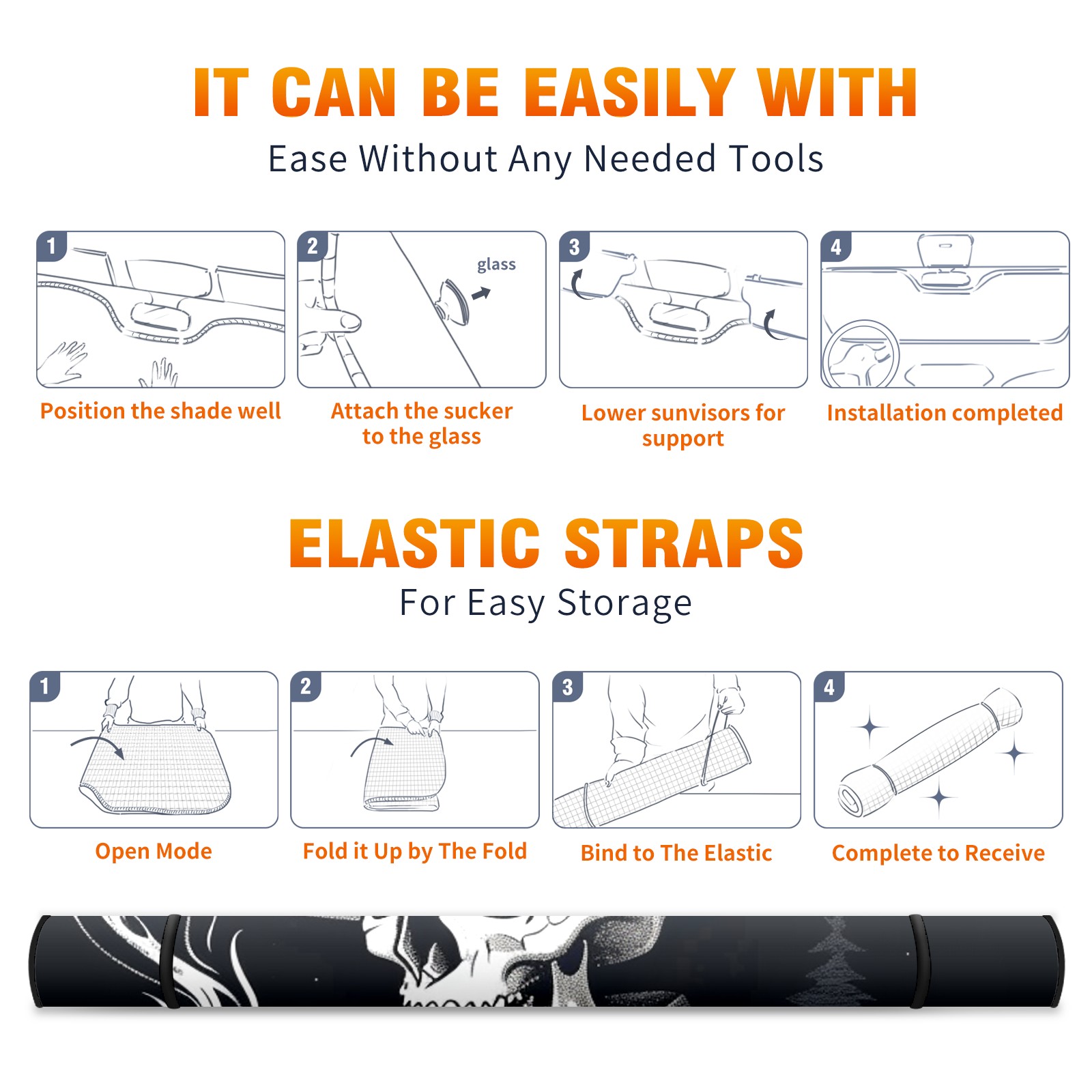 IT CAN BE EASILY WITH

Ease Without Any Needed Tools

1

Position the shade well

2

glass

Attach the sucker to the glass

3

Lower sunvisors for support

4

Installation completed

ELASTIC STRAPS

For Easy Storage

1

Open Mode

2

Fold it Up by The Fold

3

Bind to The Elastic

4

Complete to Receive