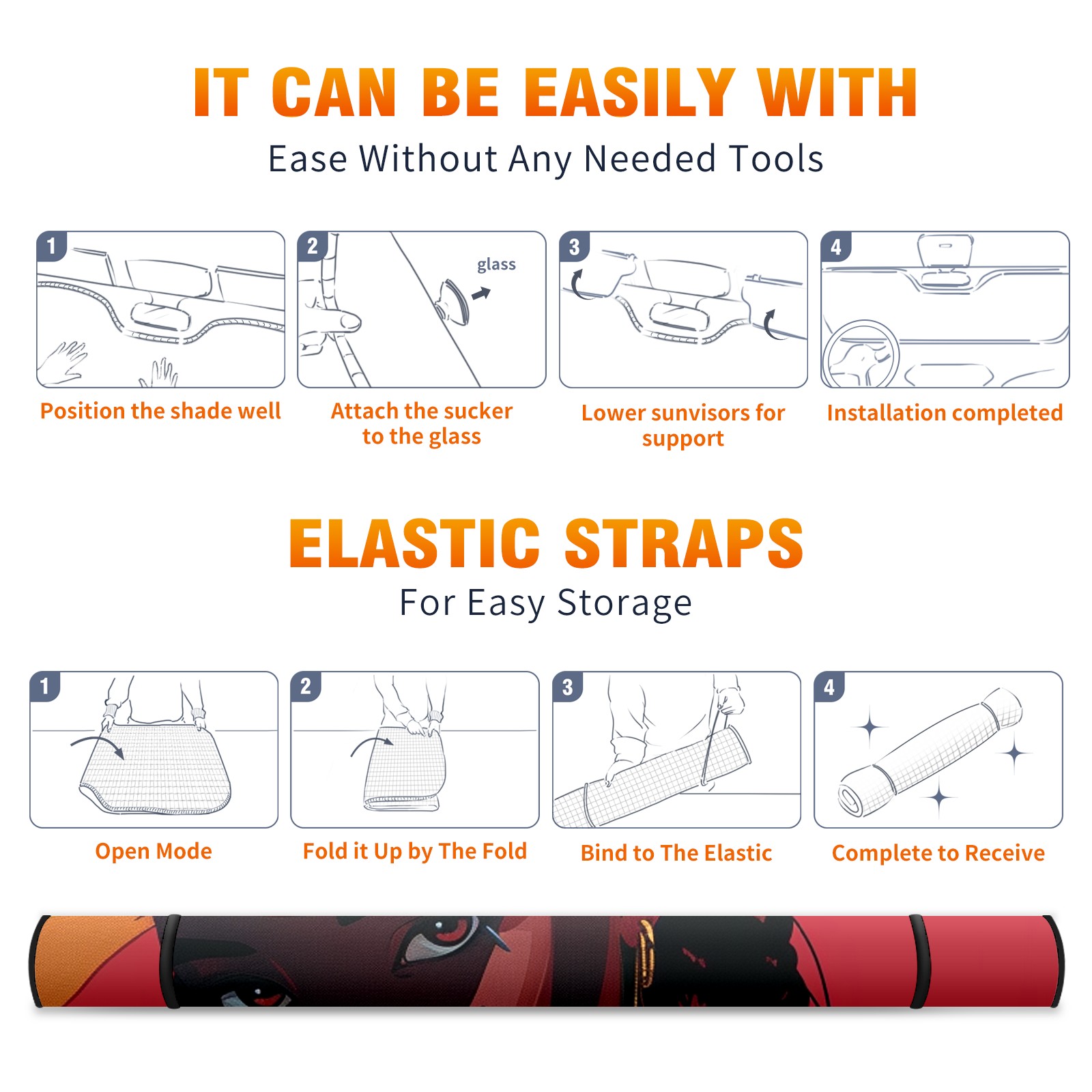 IT CAN BE EASILY WITH

Ease Without Any Needed Tools

1
Position the shade well

2
glass
Attach the sucker to the glass

3
Lower sunvisors for support

4
Installation completed

ELASTIC STRAPS

For Easy Storage

1
Open Mode

2
Fold it Up by The Fold

3
Bind to The Elastic

4
Complete to Receive