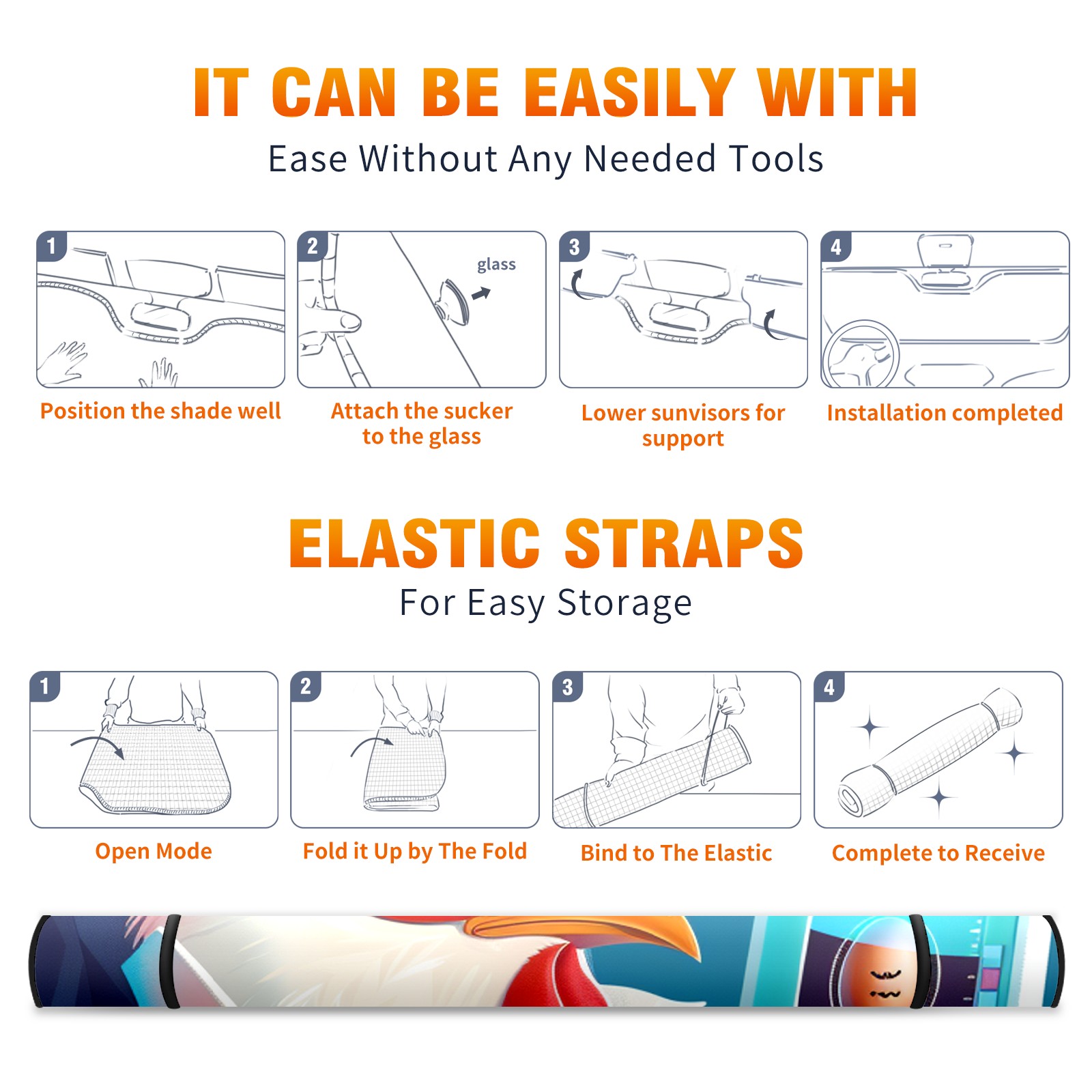 IT CAN BE EASILY WITH
Ease Without Any Needed Tools

1
Position the shade well

2
glass
Attach the sucker to the glass

3
Lower sunvisors for support

4
Installation completed

ELASTIC STRAPS
For Easy Storage

1
Open Mode

2
Fold it Up by The Fold

3
Bind to The Elastic

4
Complete to Receive