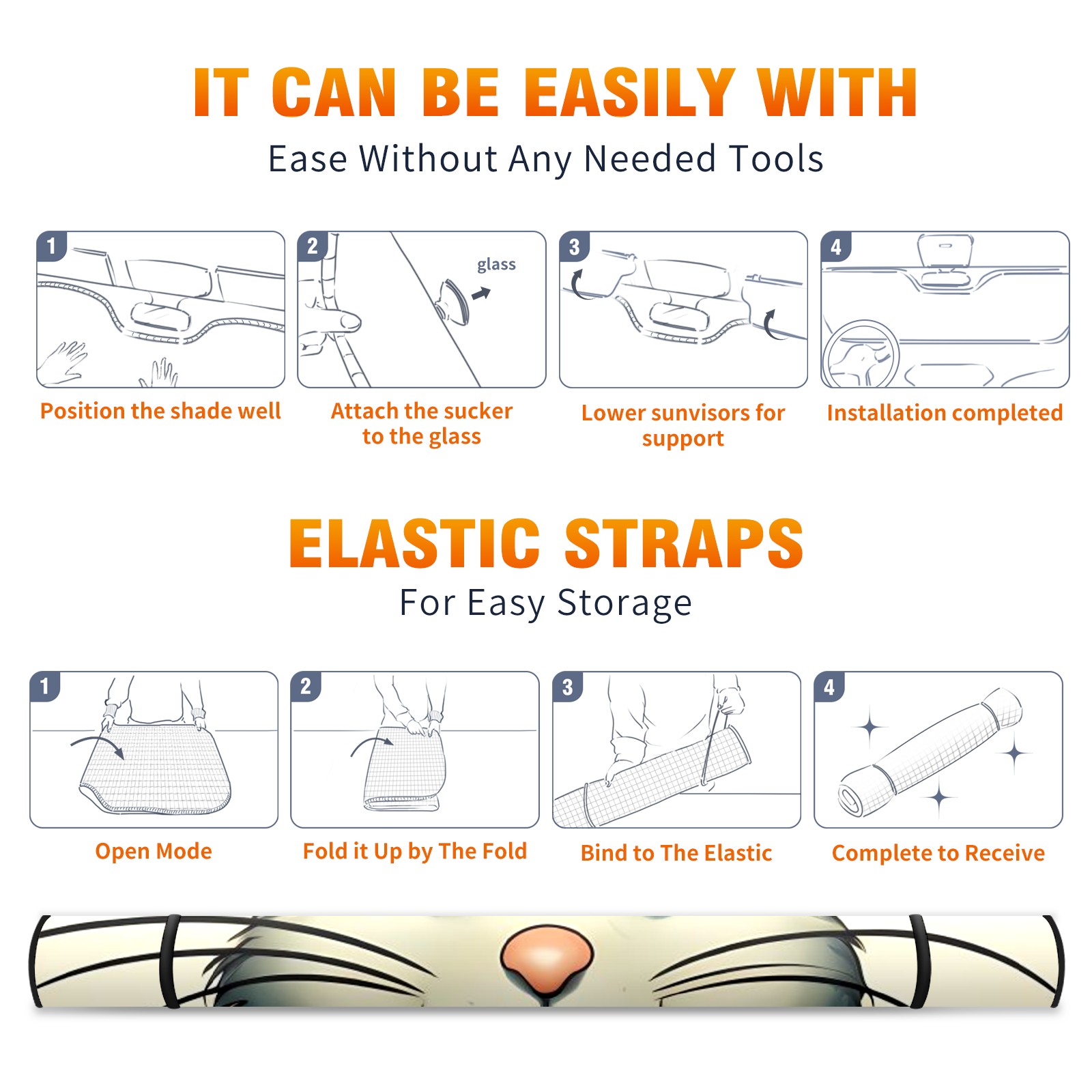 IT CAN BE EASILY WITH
Ease Without Any Needed Tools

1
Position the shade well

2
glass
Attach the sucker to the glass

3
Lower sunvisors for support

4
Installation completed

ELASTIC STRAPS
For Easy Storage

1
Open Mode

2
Fold it Up by The Fold

3
Bind to The Elastic

4
Complete to Receive