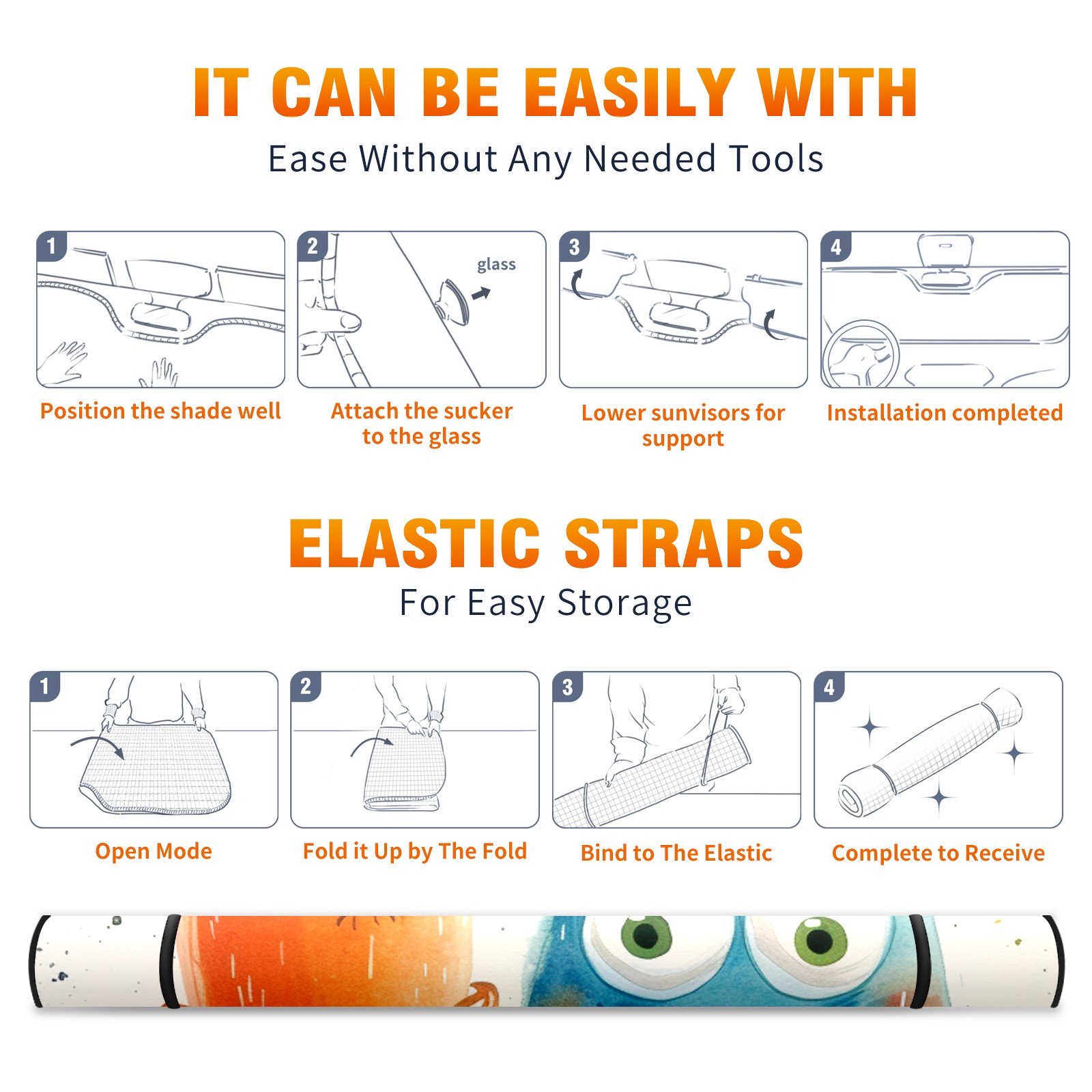 IT CAN BE EASILY WITH
Ease Without Any Needed Tools

1
Position the shade well

2
glass
Attach the sucker to the glass

3
Lower sunvisors for support

4
Installation completed

ELASTIC STRAPS
For Easy Storage

1
Open Mode

2
Fold it Up by The Fold

3
Bind to The Elastic

4
Complete to Receive