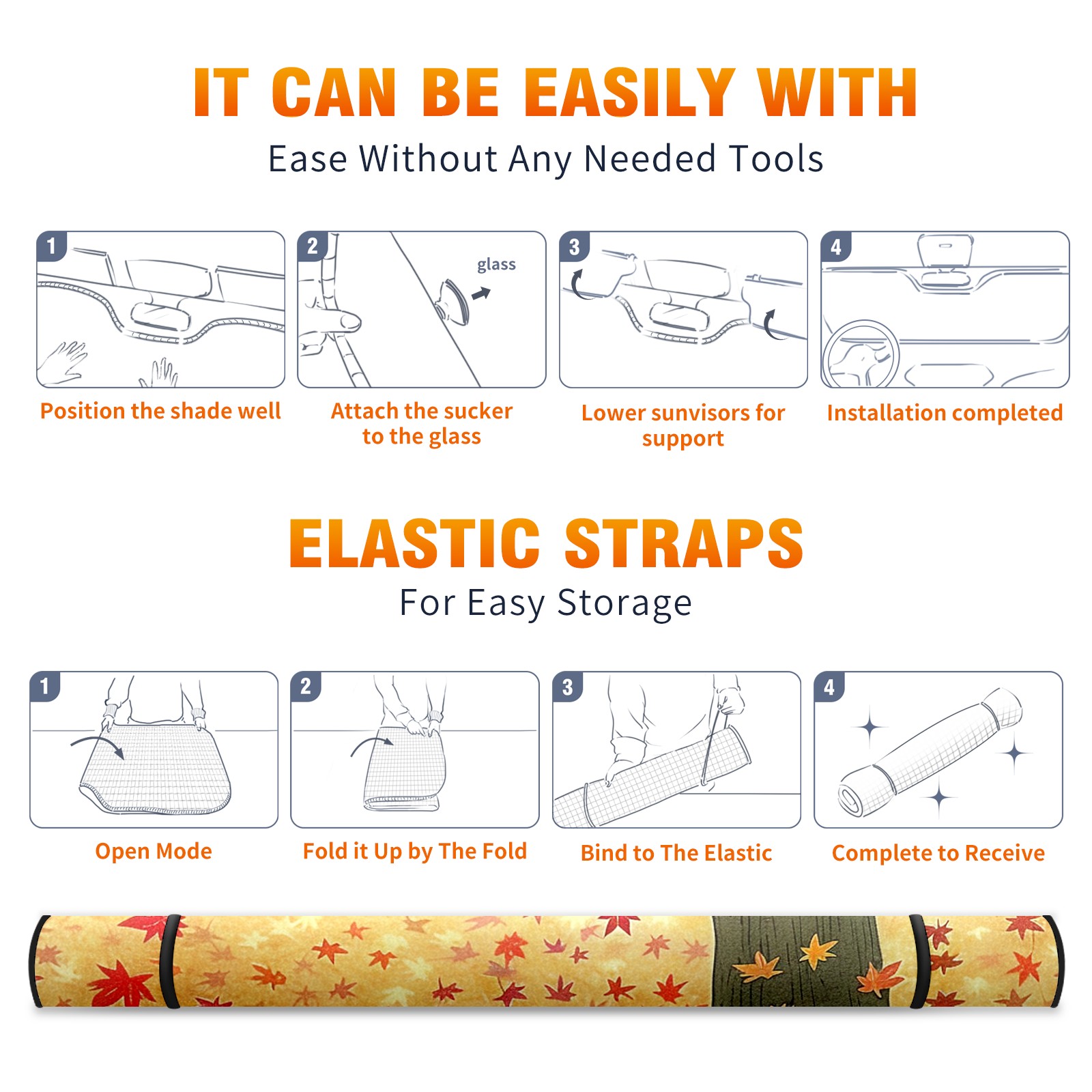 IT CAN BE EASILY WITH
Ease Without Any Needed Tools

1
Position the shade well

2
glass
Attach the sucker to the glass

3
Lower sunvisors for support

4
Installation completed

ELASTIC STRAPS
For Easy Storage

1
Open Mode

2
Fold it Up by The Fold

3
Bind to The Elastic

4
Complete to Receive