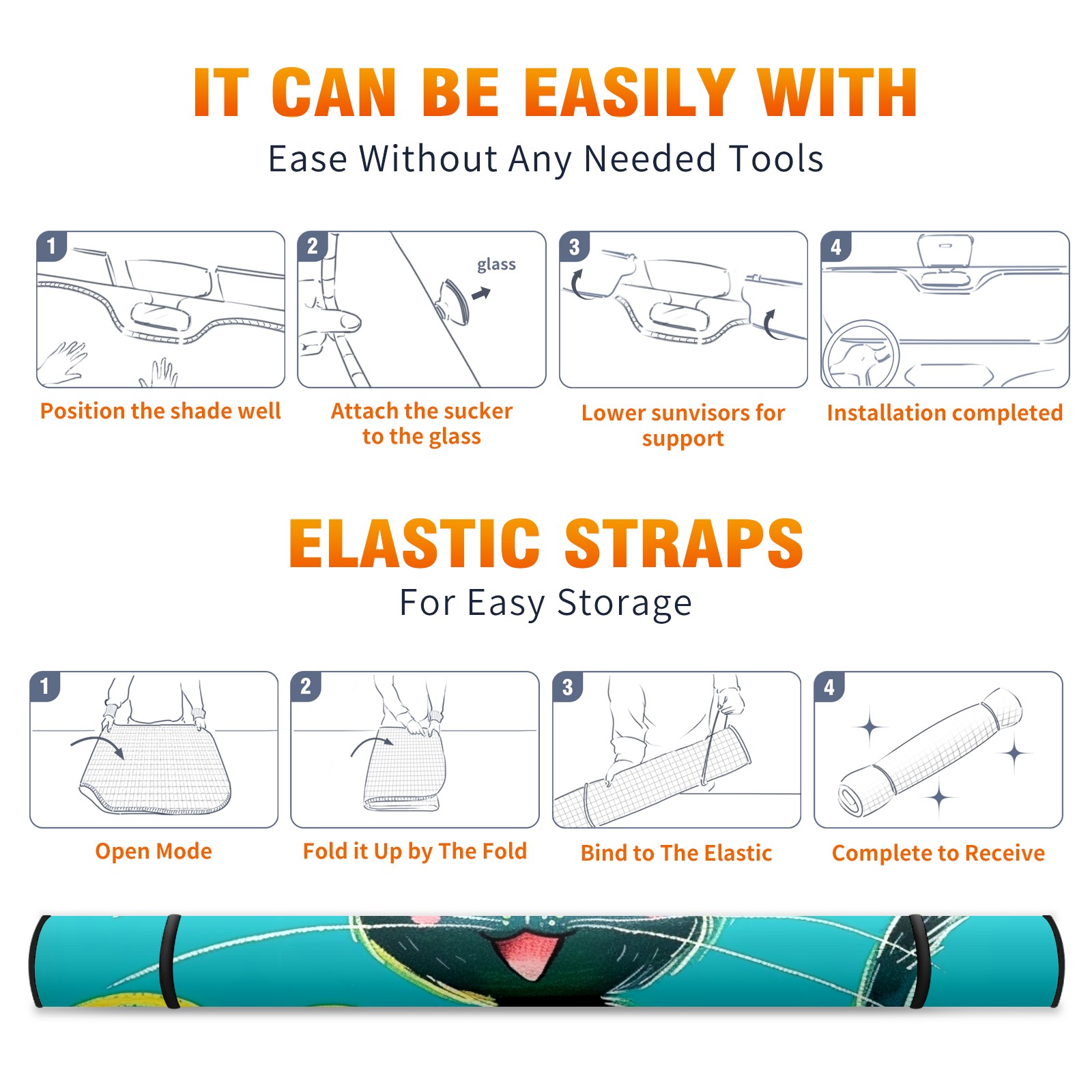 IT CAN BE EASILY WITH
Ease Without Any Needed Tools

1
Position the shade well

2
glass
Attach the sucker to the glass

3
Lower sunvisors for support

4
Installation completed

ELASTIC STRAPS
For Easy Storage

1
Open Mode

2
Fold it Up by The Fold

3
Bind to The Elastic

4
Complete to Receive