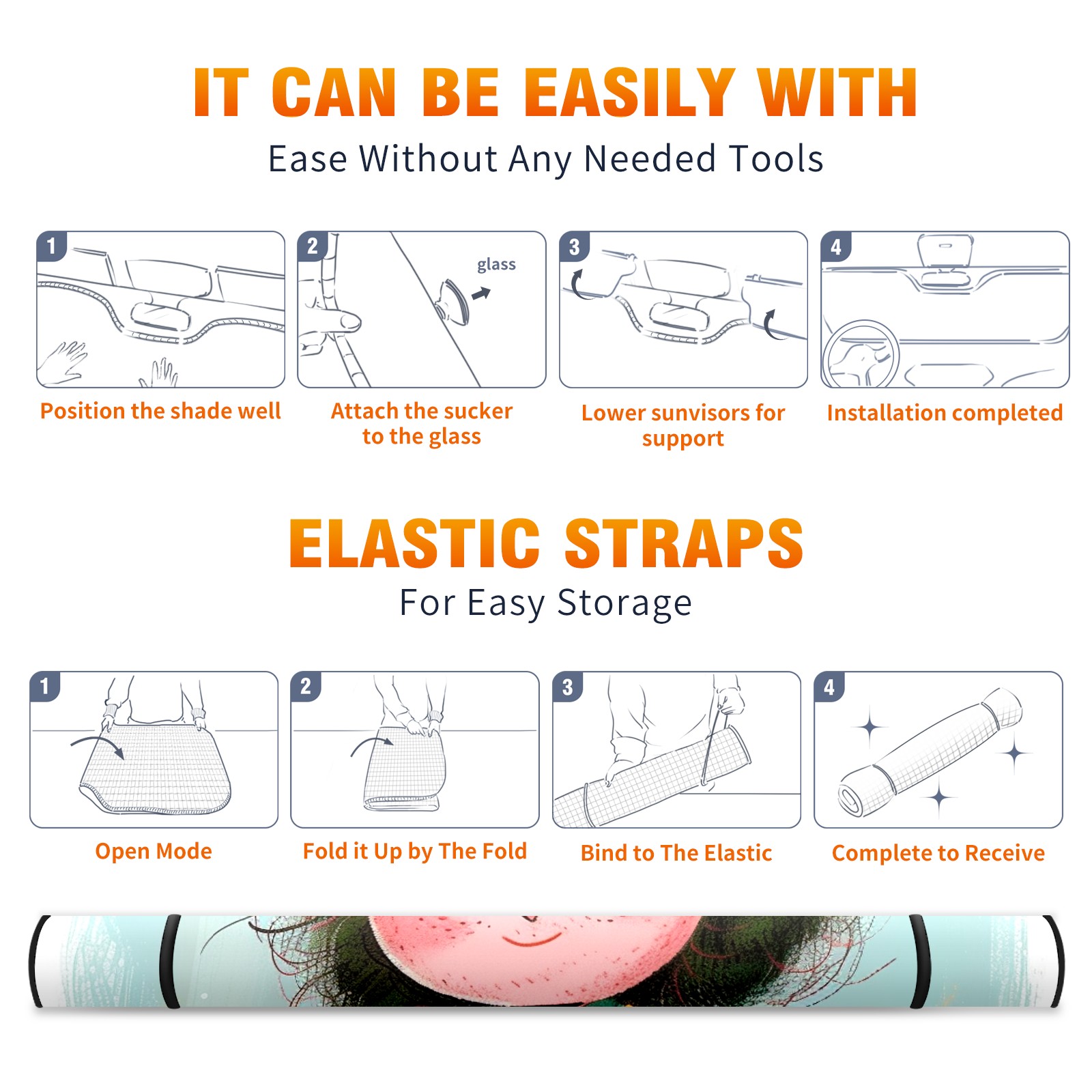 IT CAN BE EASILY WITH
Ease Without Any Needed Tools

1
Position the shade well

2
glass
Attach the sucker to the glass

3
Lower sunvisors for support

4
Installation completed

ELASTIC STRAPS
For Easy Storage

1
Open Mode

2
Fold it Up by The Fold

3
Bind to The Elastic

4
Complete to Receive