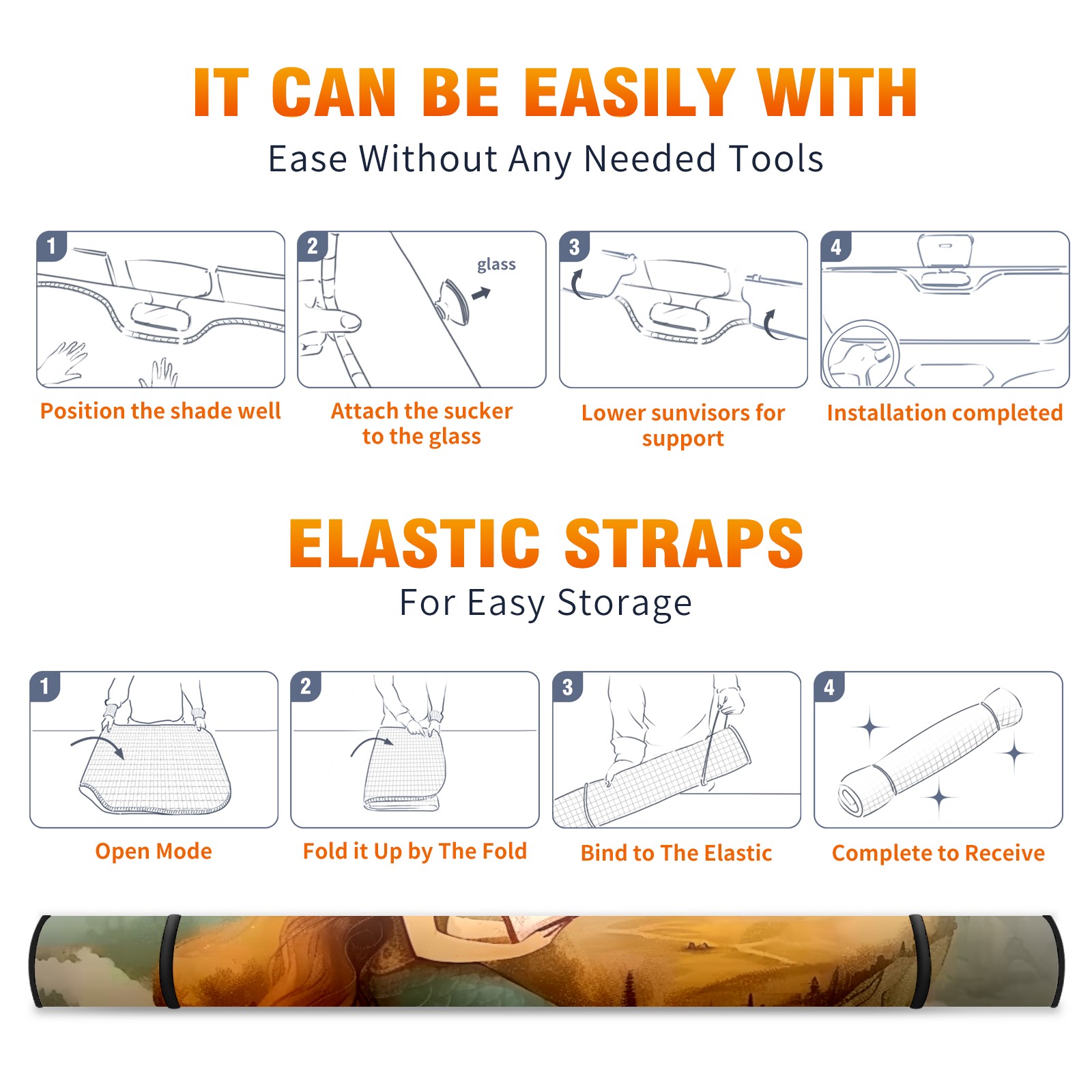 IT CAN BE EASILY WITH
Ease Without Any Needed Tools

1
Position the shade well

2
glass
Attach the sucker to the glass

3
Lower sunvisors for support

4
Installation completed

ELASTIC STRAPS
For Easy Storage

1
Open Mode

2
Fold it Up by The Fold

3
Bind to The Elastic

4
Complete to Receive