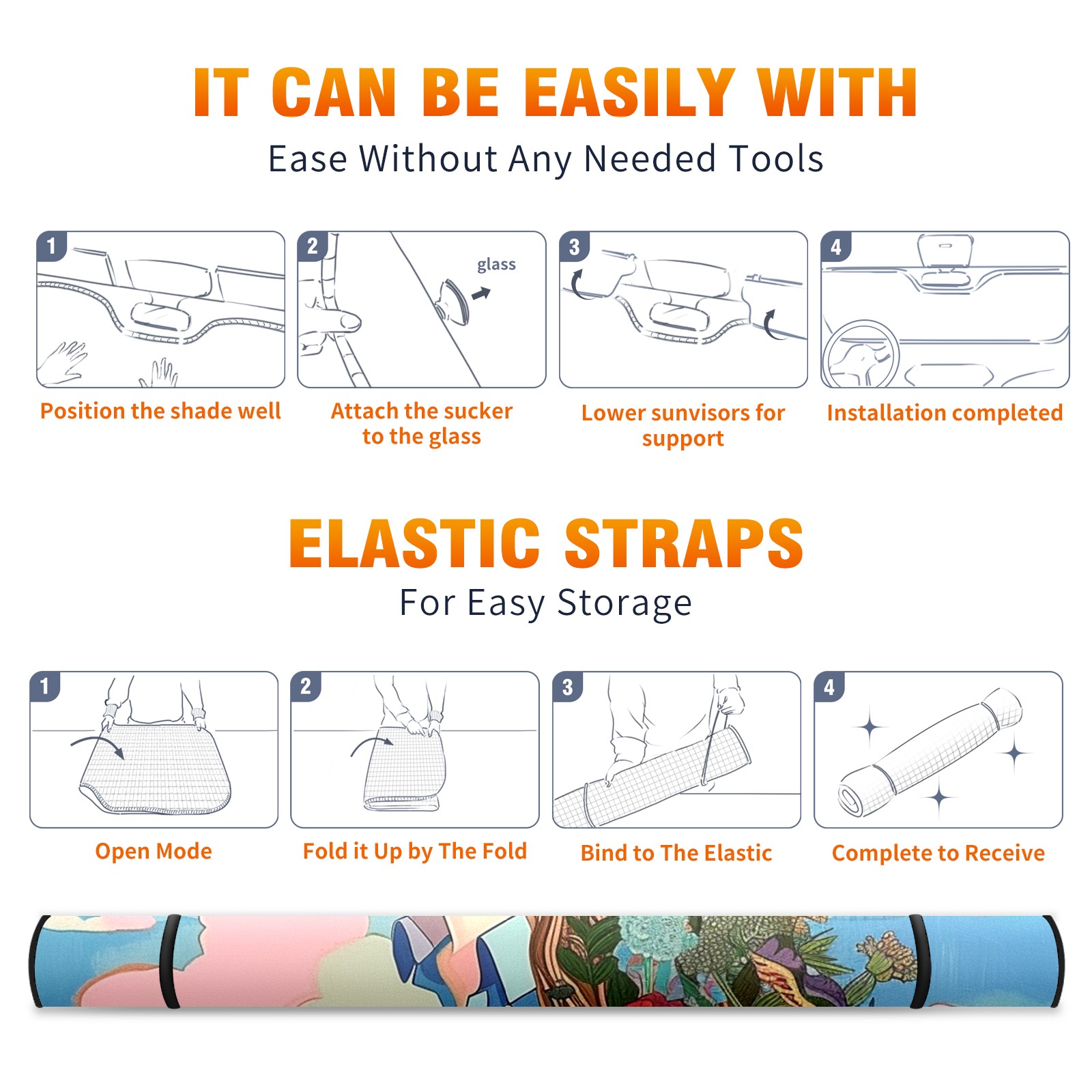 IT CAN BE EASILY WITH

Ease Without Any Needed Tools

1

Position the shade well

2

glass

Attach the sucker to the glass

3

Lower sunvisors for support

4

Installation completed

ELASTIC STRAPS

For Easy Storage

1

Open Mode

2

Fold it Up by The Fold

3

Bind to The Elastic

4

Complete to Receive