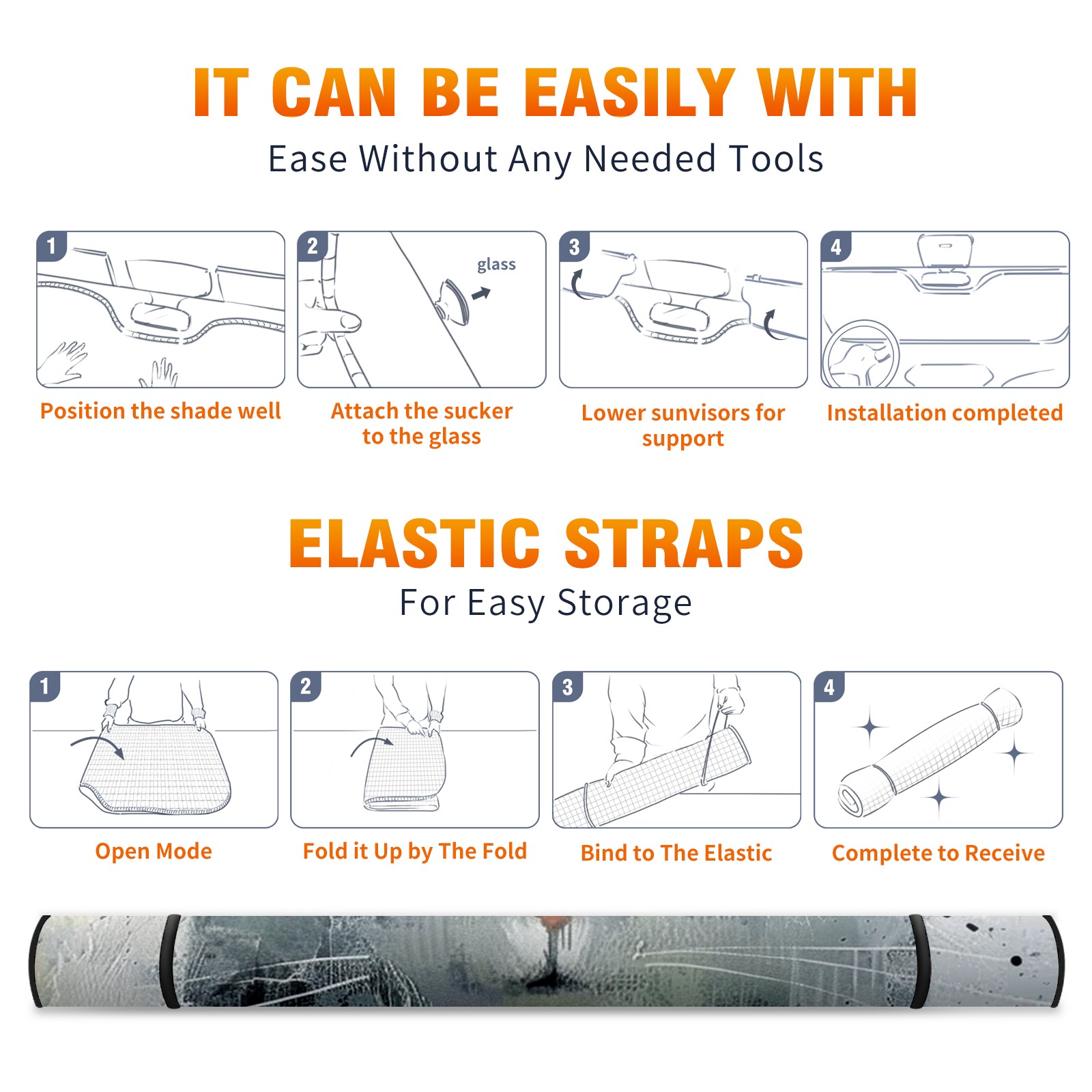 IT CAN BE EASILY WITH
Ease Without Any Needed Tools

1
Position the shade well

2
glass
Attach the sucker to the glass

3
Lower sunvisors for support

4
Installation completed

ELASTIC STRAPS
For Easy Storage

1
Open Mode

2
Fold it Up by The Fold

3
Bind to The Elastic

4
Complete to Receive