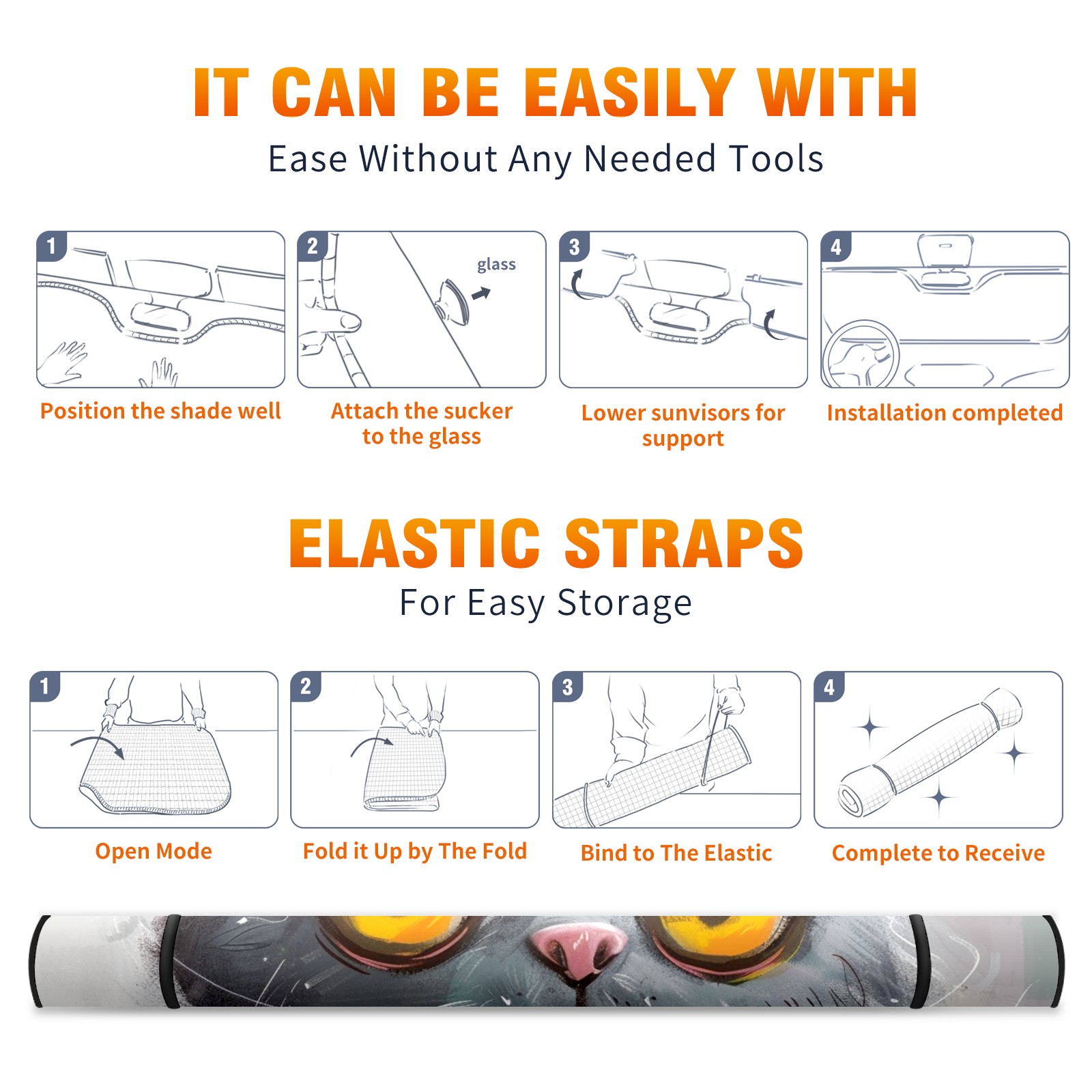 IT CAN BE EASILY WITH

Ease Without Any Needed Tools

1

Position the shade well

2

glass

Attach the sucker to the glass

3

Lower sunvisors for support

4

Installation completed

ELASTIC STRAPS

For Easy Storage

1

Open Mode

2

Fold it Up by The Fold

3

Bind to The Elastic

4

Complete to Receive