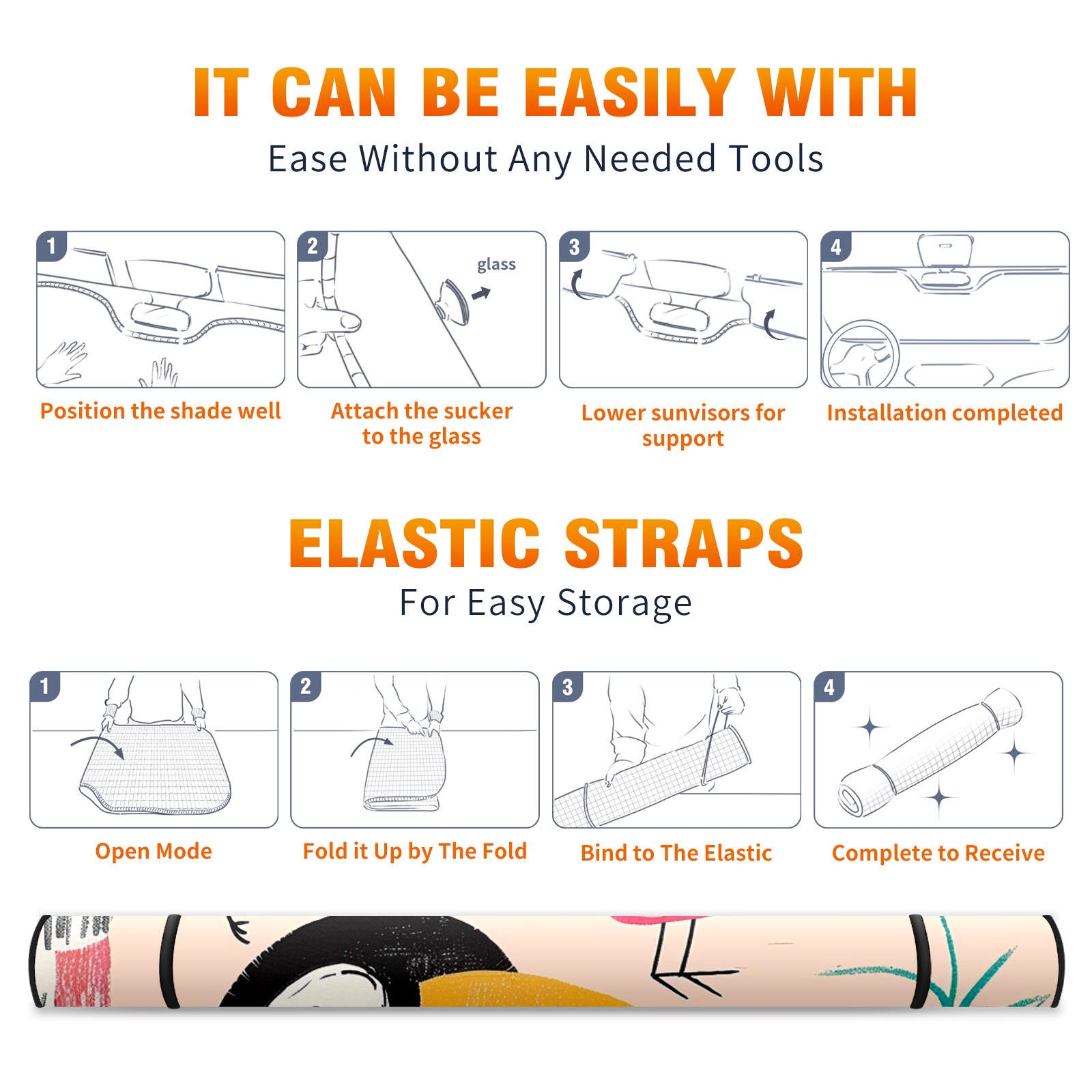 IT CAN BE EASILY WITH
Ease Without Any Needed Tools

1
Position the shade well

2
glass
Attach the sucker to the glass

3
Lower sunvisors for support

4
Installation completed

ELASTIC STRAPS
For Easy Storage

1
Open Mode

2
Fold it Up by The Fold

3
Bind to The Elastic

4
Complete to Receive