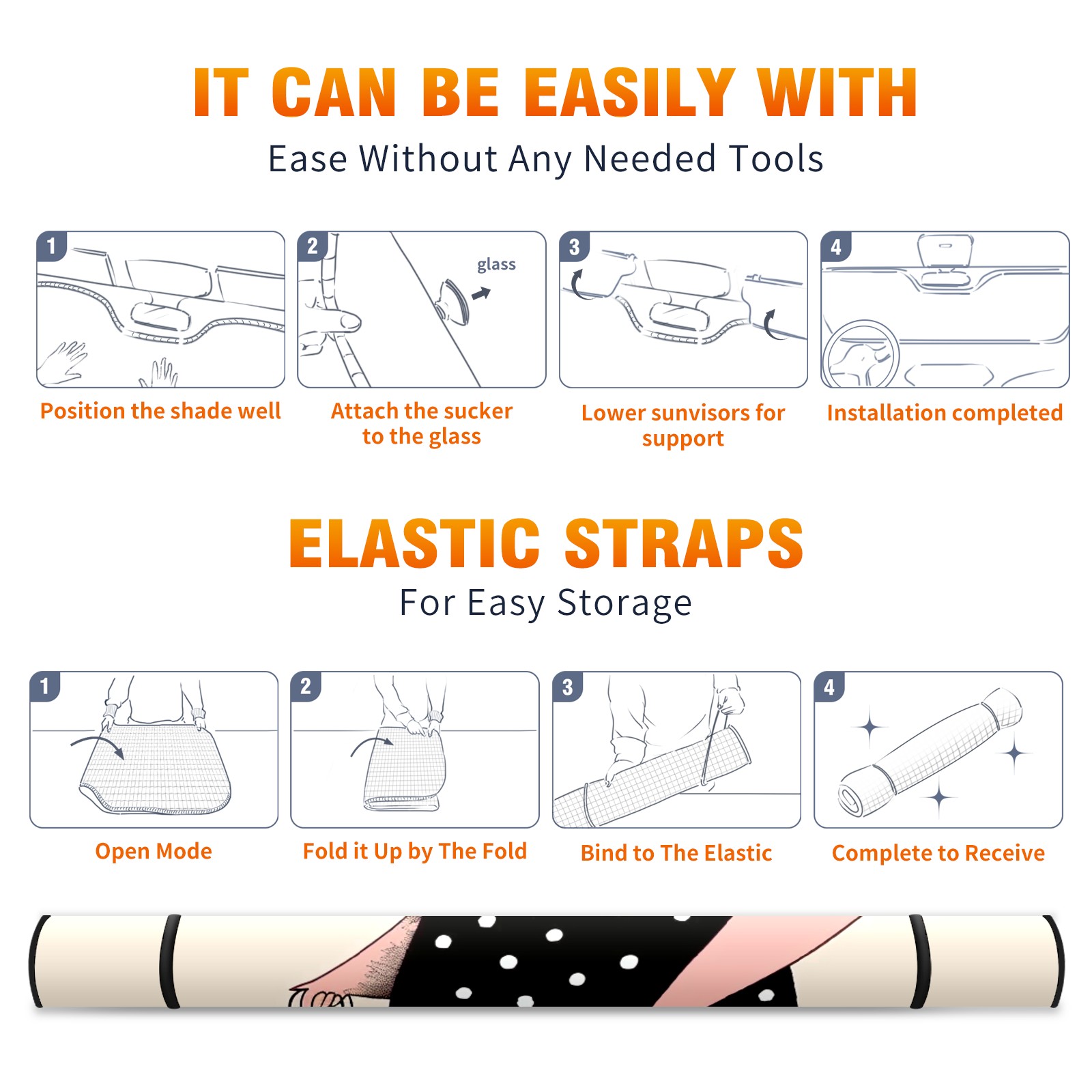 IT CAN BE EASILY WITH
Ease Without Any Needed Tools

1
Position the shade well

2
glass
Attach the sucker to the glass

3
Lower sunvisors for support

4
Installation completed

ELASTIC STRAPS
For Easy Storage

1
Open Mode

2
Fold it Up by The Fold

3
Bind to The Elastic

4
Complete to Receive