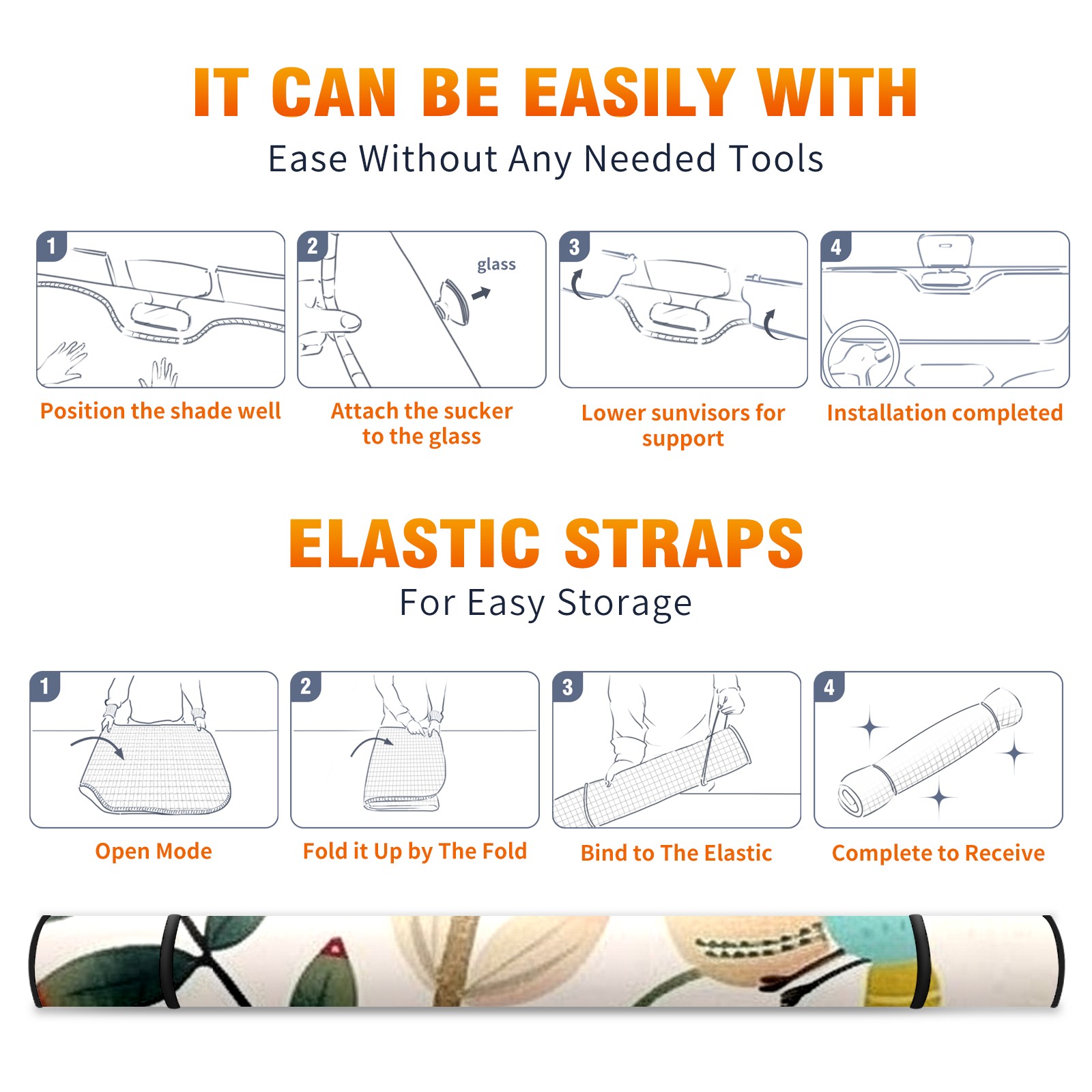 IT CAN BE EASILY WITH

Ease Without Any Needed Tools

1

Position the shade well

2

glass

Attach the sucker to the glass

3

Lower sunvisors for support

4

Installation completed

ELASTIC STRAPS

For Easy Storage

1

Open Mode

2

Fold it Up by The Fold

3

Bind to The Elastic

4

Complete to Receive