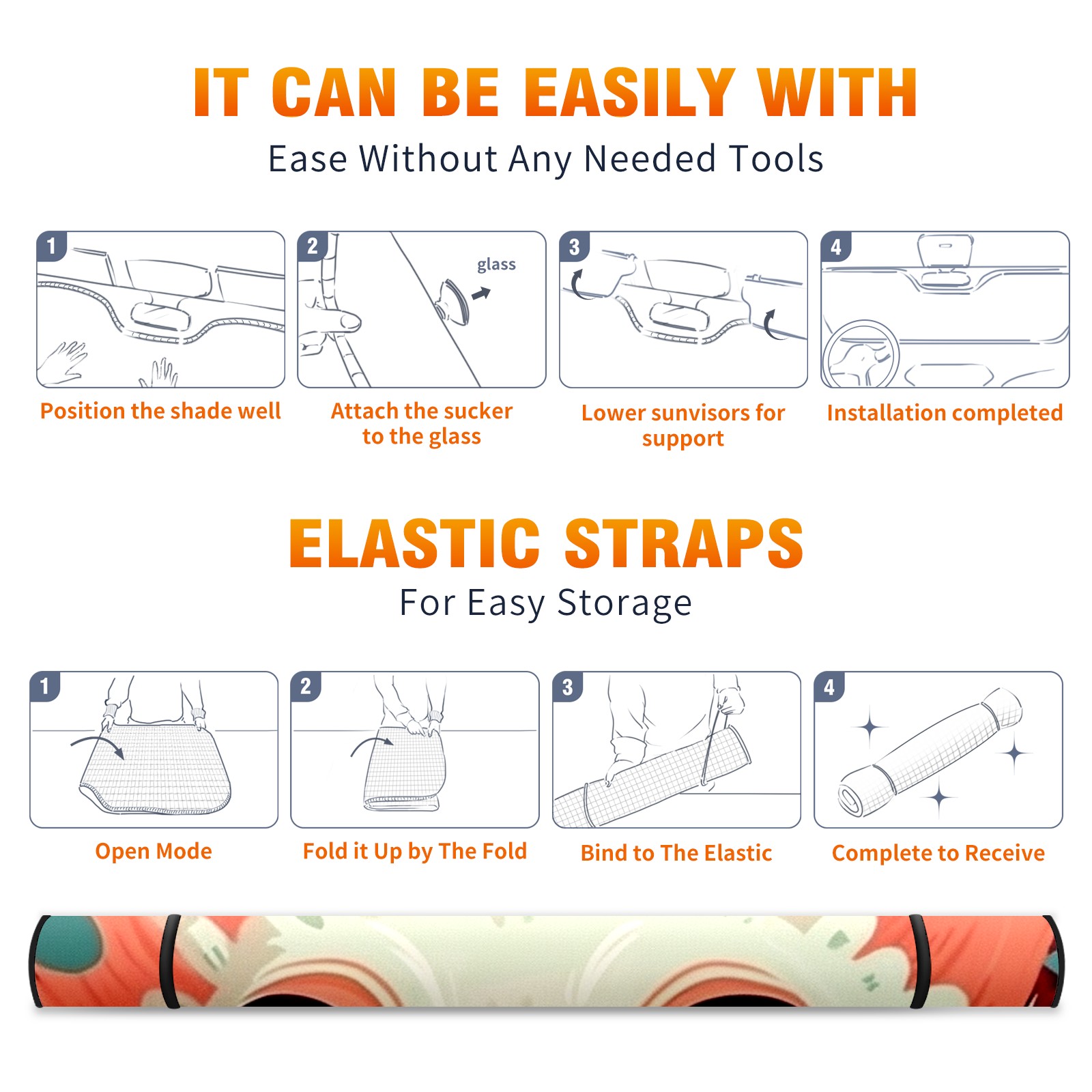 IT CAN BE EASILY WITH
Ease Without Any Needed Tools

1
Position the shade well

2
glass
Attach the sucker to the glass

3
Lower sunvisors for support

4
Installation completed

ELASTIC STRAPS
For Easy Storage

1
Open Mode

2
Fold it Up by The Fold

3
Bind to The Elastic

4
Complete to Receive