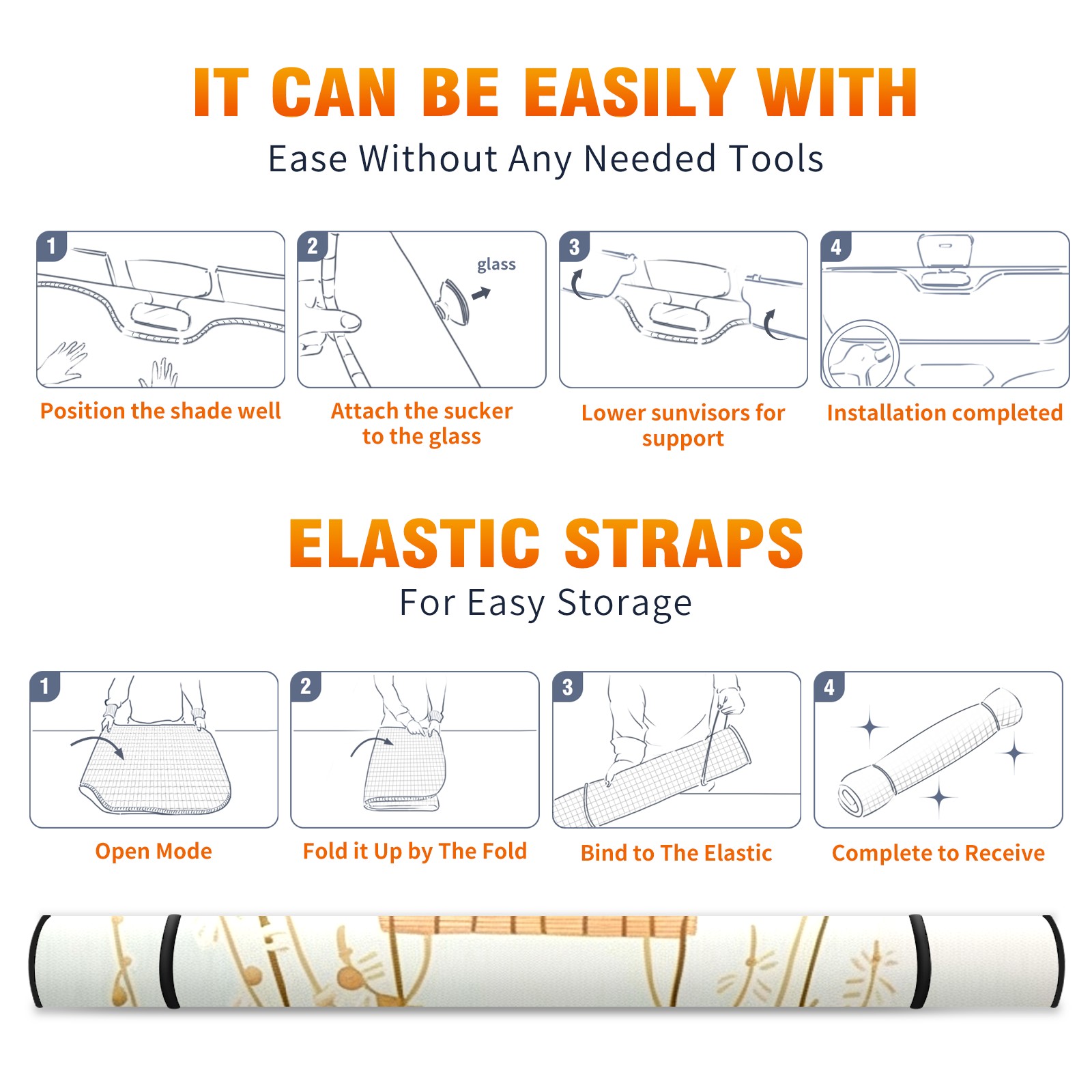 IT CAN BE EASILY WITH
Ease Without Any Needed Tools

1
Position the shade well

2
glass
Attach the sucker to the glass

3
Lower sunvisors for support

4
Installation completed

ELASTIC STRAPS
For Easy Storage

1
Open Mode

2
Fold it Up by The Fold

3
Bind to The Elastic

4
Complete to Receive