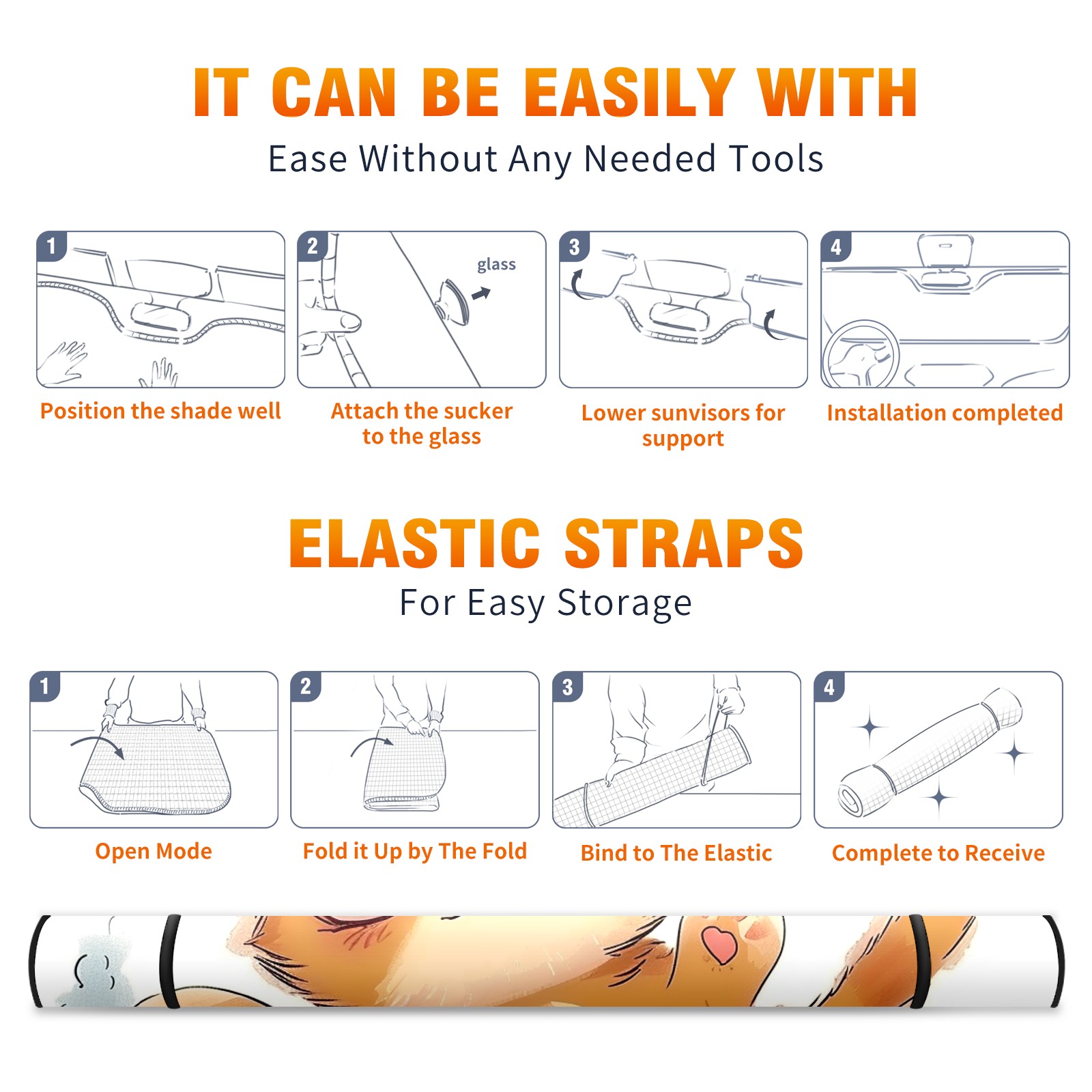 IT CAN BE EASILY WITH
Ease Without Any Needed Tools

1
Position the shade well

2
glass
Attach the sucker to the glass

3
Lower sunvisors for support

4
Installation completed

ELASTIC STRAPS
For Easy Storage

1
Open Mode

2
Fold it Up by The Fold

3
Bind to The Elastic

4
Complete to Receive