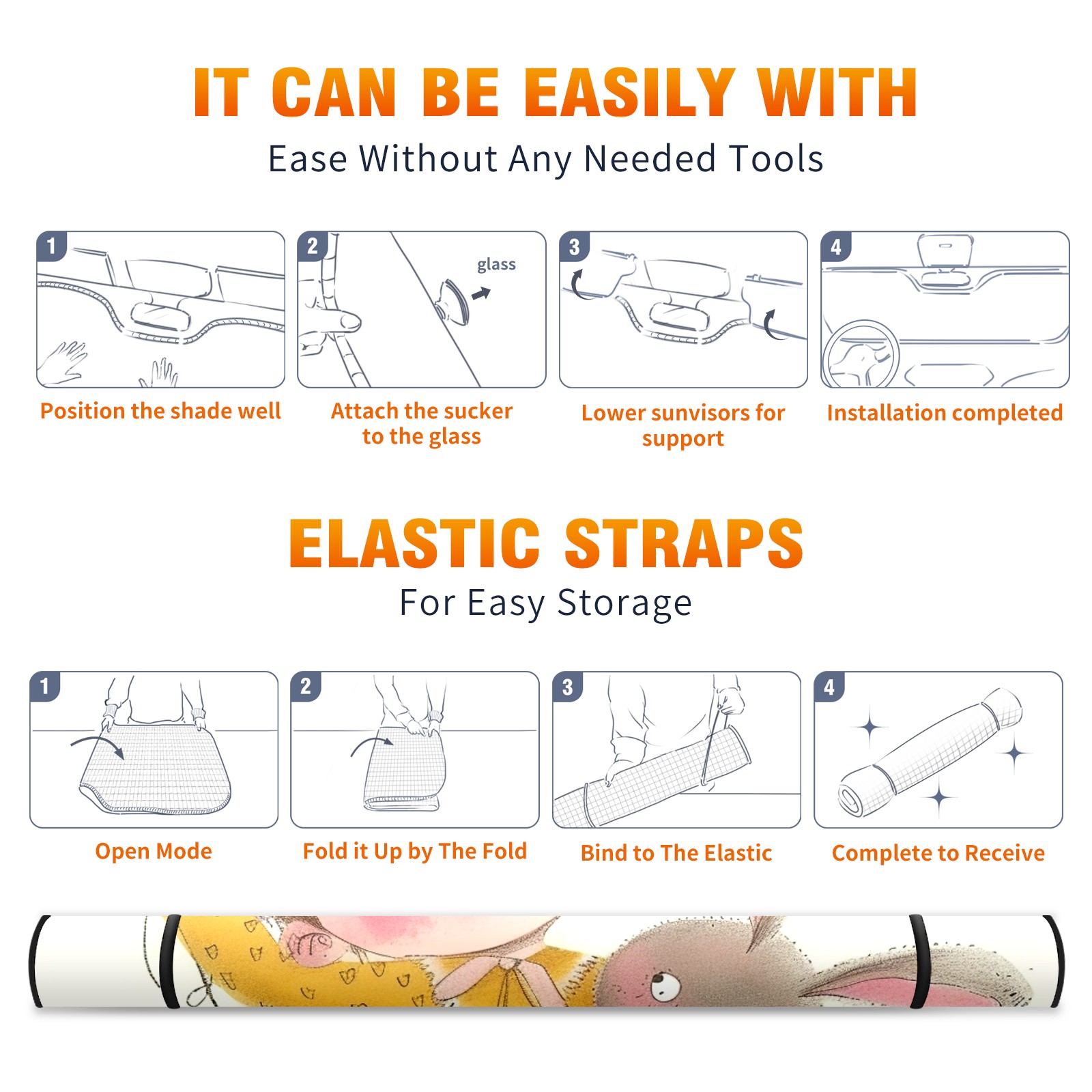 IT CAN BE EASILY WITH

Ease Without Any Needed Tools

1

Position the shade well

2

glass

Attach the sucker to the glass

3

Lower sunvisors for support

4

Installation completed

ELASTIC STRAPS

For Easy Storage

1

Open Mode

2

Fold it Up by The Fold

3

Bind to The Elastic

4

Complete to Receive