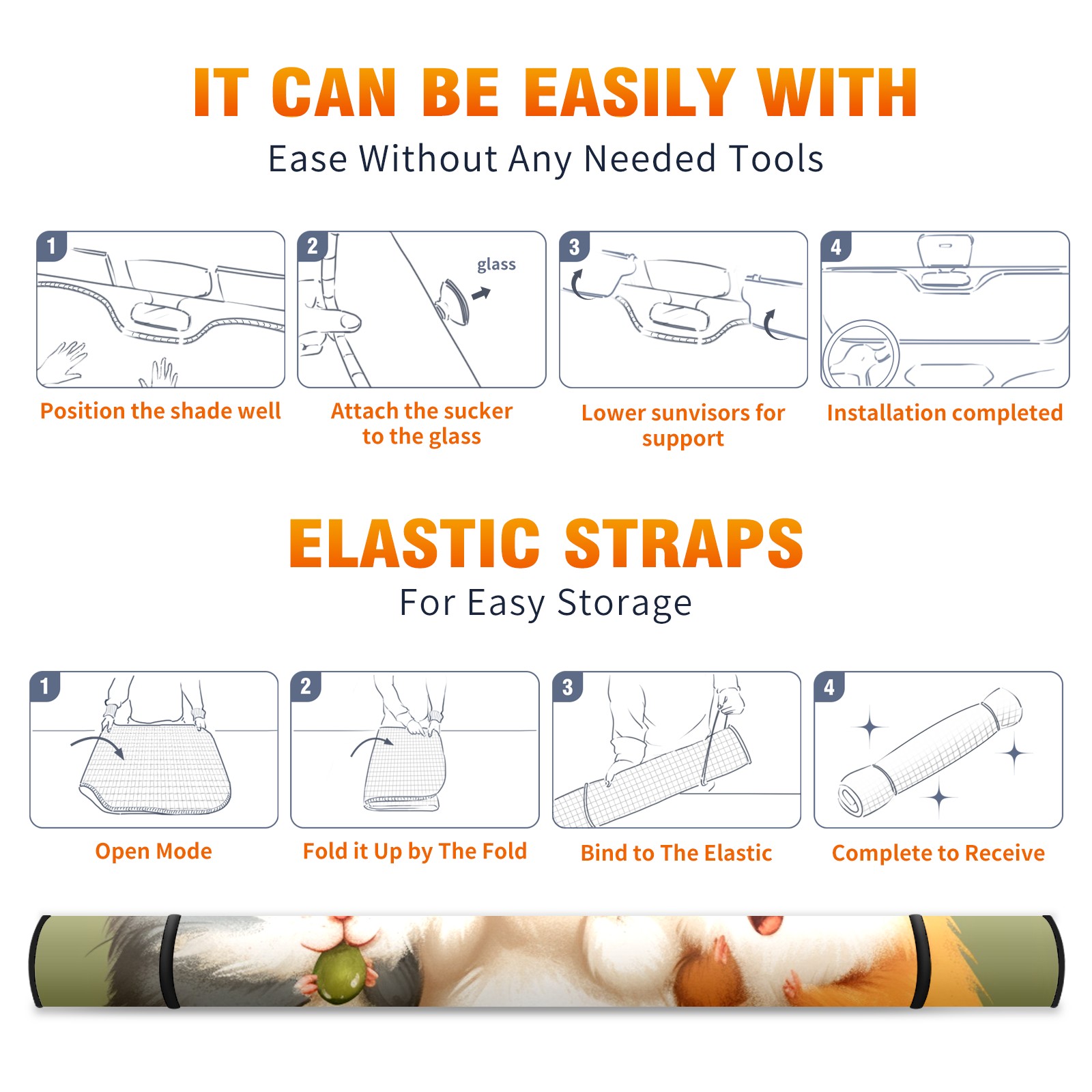 IT CAN BE EASILY WITH

Ease Without Any Needed Tools

1

Position the shade well

2

glass

Attach the sucker to the glass

3

Lower sunvisors for support

4

Installation completed

ELASTIC STRAPS

For Easy Storage

1

Open Mode

2

Fold it Up by The Fold

3

Bind to The Elastic

4

Complete to Receive