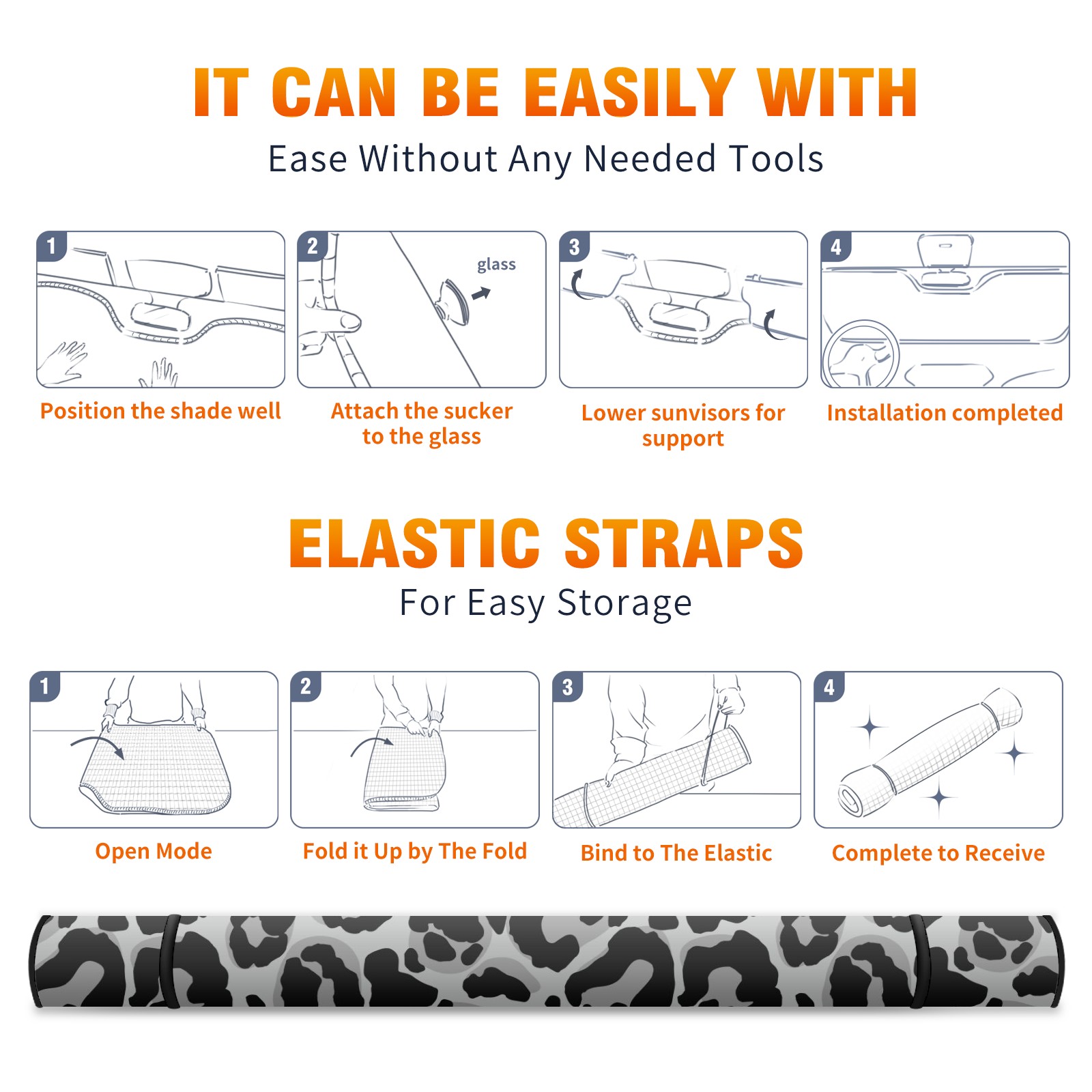 IT CAN BE EASILY WITH
Ease Without Any Needed Tools

1
Position the shade well

2
glass
Attach the sucker to the glass

3
Lower sunvisors for support

4
Installation completed

ELASTIC STRAPS
For Easy Storage

1
Open Mode

2
Fold it Up by The Fold

3
Bind to The Elastic

4
Complete to Receive