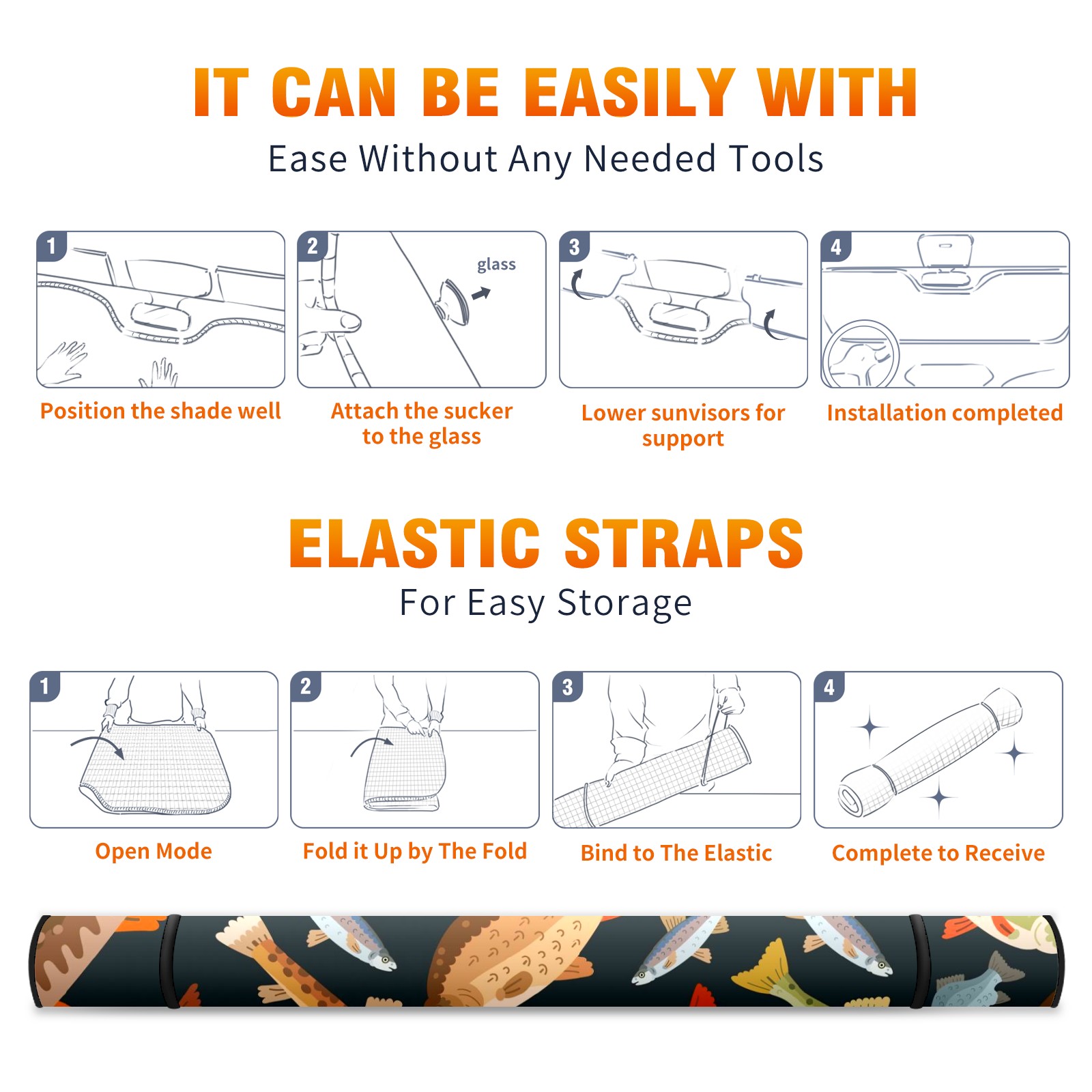 IT CAN BE EASILY WITH
Ease Without Any Needed Tools

1
Position the shade well

2
glass
Attach the sucker to the glass

3
Lower sunvisors for support

4
Installation completed

ELASTIC STRAPS
For Easy Storage

1
Open Mode

2
Fold it Up by The Fold

3
Bind to The Elastic

4
Complete to Receive