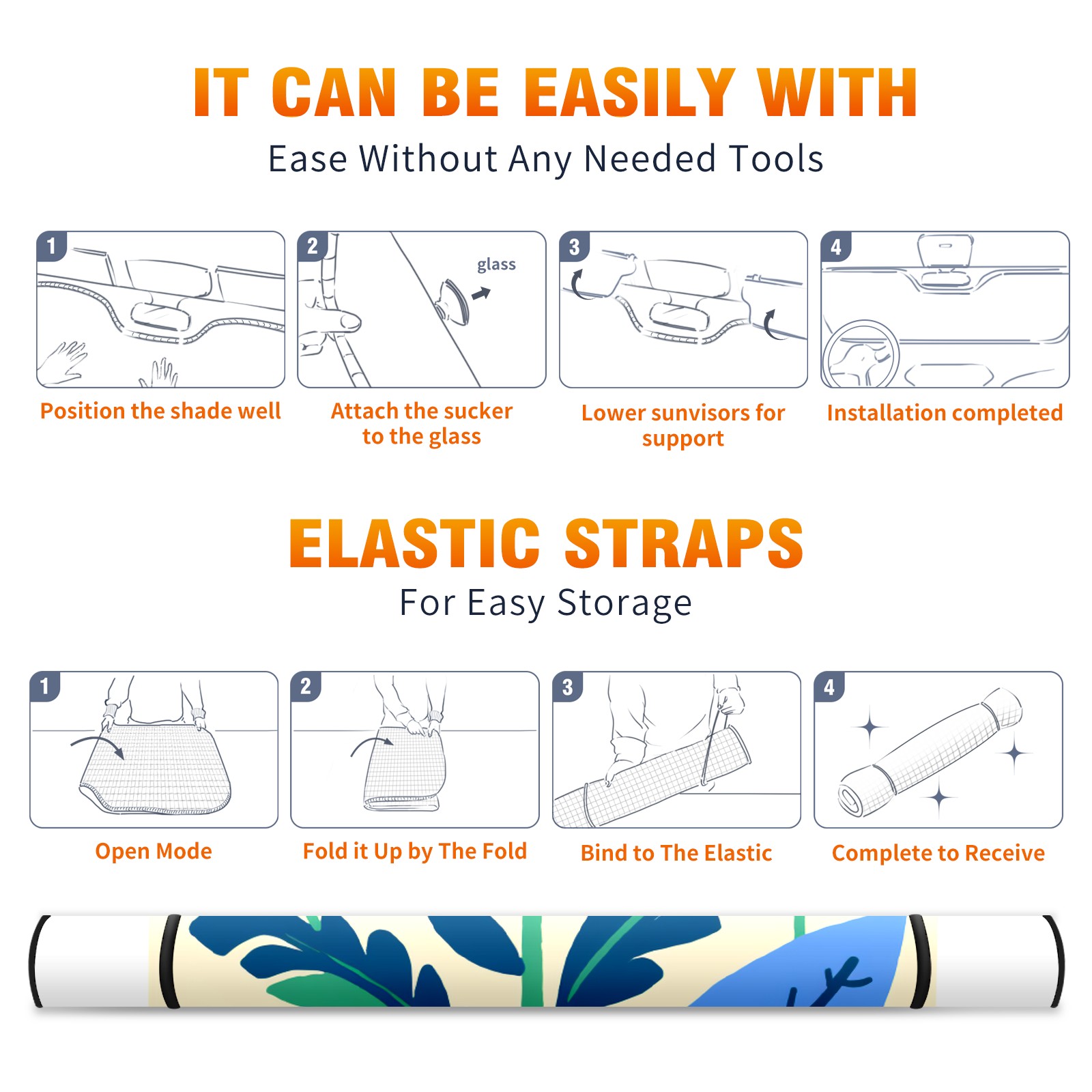 IT CAN BE EASILY WITH

Ease Without Any Needed Tools

1

Position the shade well

2

glass

Attach the sucker to the glass

3

Lower sunvisors for support

4

Installation completed

ELASTIC STRAPS

For Easy Storage

1

Open Mode

2

Fold it Up by The Fold

3

Bind to The Elastic

4

Complete to Receive