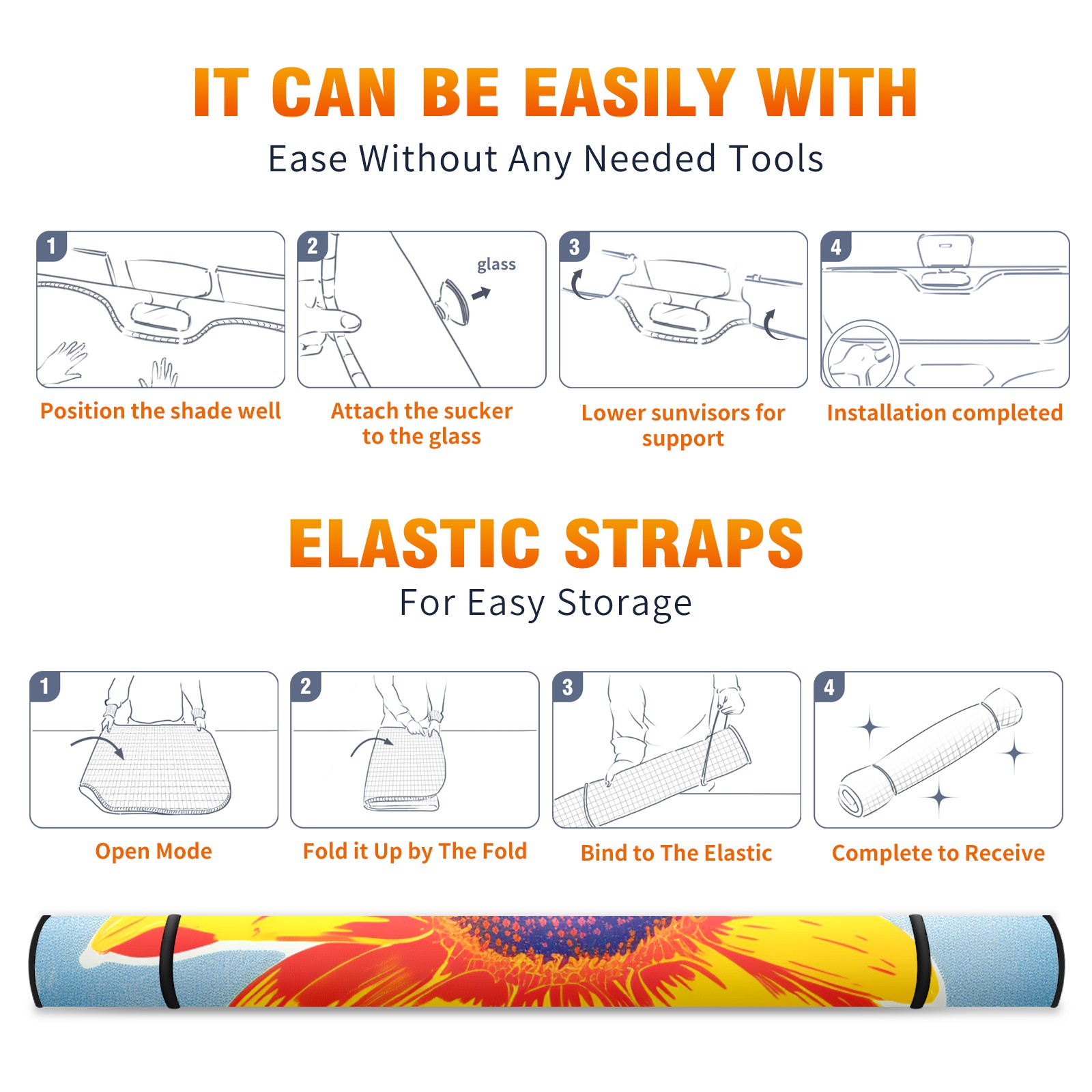 IT CAN BE EASILY WITH
Ease Without Any Needed Tools

1
Position the shade well

2
glass
Attach the sucker to the glass

3
Lower sunvisors for support

4
Installation completed

ELASTIC STRAPS
For Easy Storage

1
Open Mode

2
Fold it Up by The Fold

3
Bind to The Elastic

4
Complete to Receive