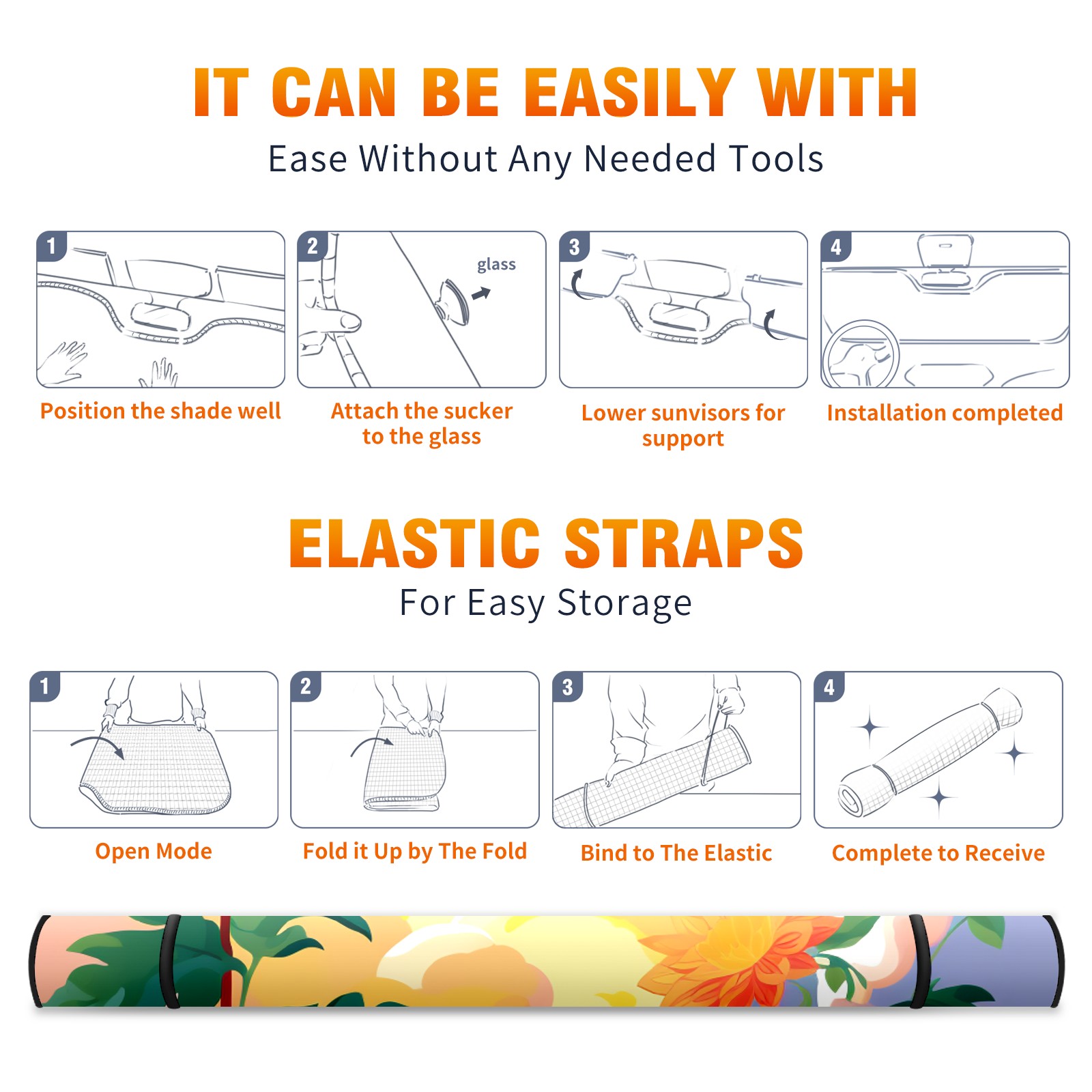 IT CAN BE EASILY WITH
Ease Without Any Needed Tools

1
Position the shade well

2
glass
Attach the sucker to the glass

3
Lower sunvisors for support

4
Installation completed

ELASTIC STRAPS
For Easy Storage

1
Open Mode

2
Fold it Up by The Fold

3
Bind to The Elastic

4
Complete to Receive