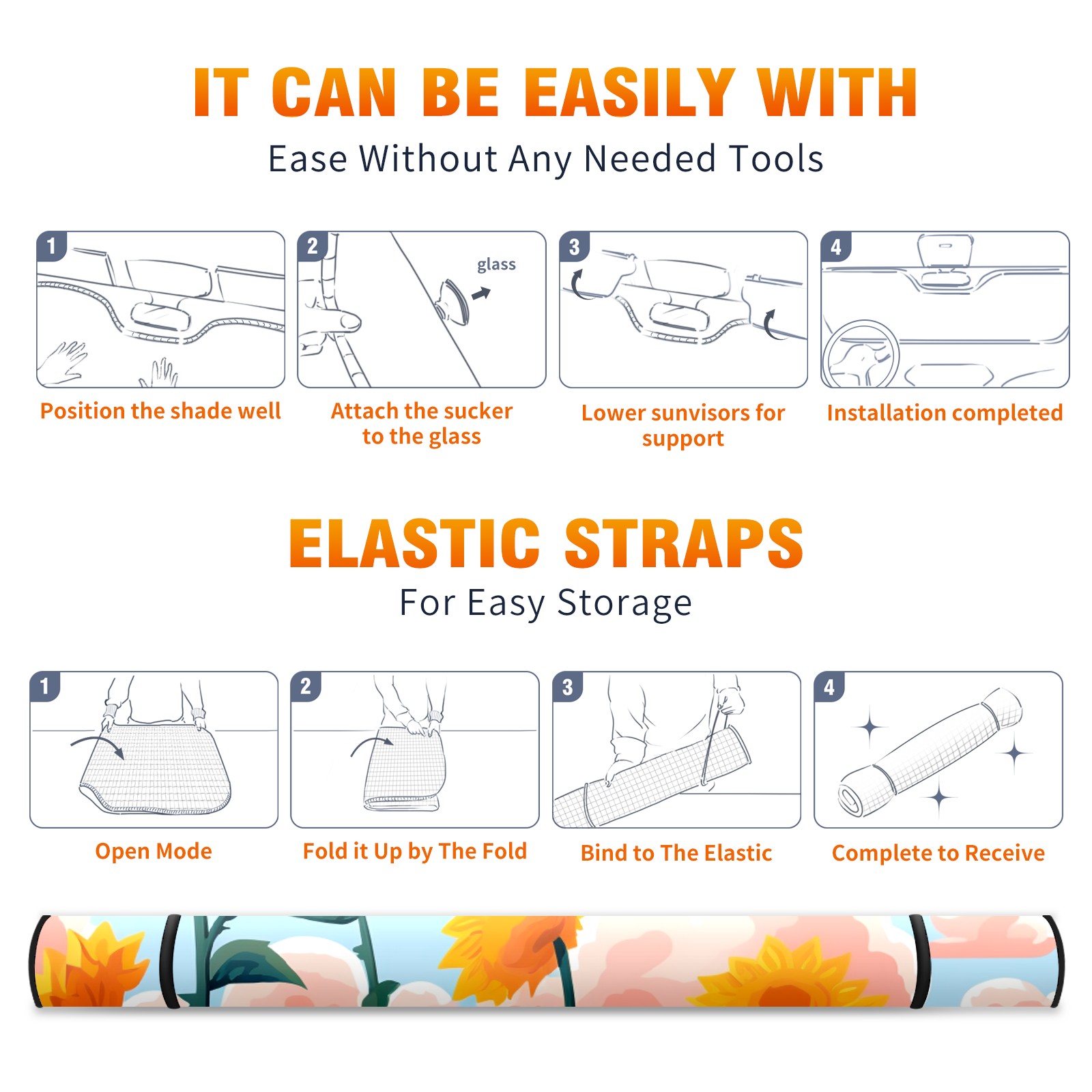 IT CAN BE EASILY WITH

Ease Without Any Needed Tools

1

Position the shade well

2

glass

Attach the sucker to the glass

3

Lower sunvisors for support

4

Installation completed

ELASTIC STRAPS

For Easy Storage

1

Open Mode

2

Fold it Up by The Fold

3

Bind to The Elastic

4

Complete to Receive