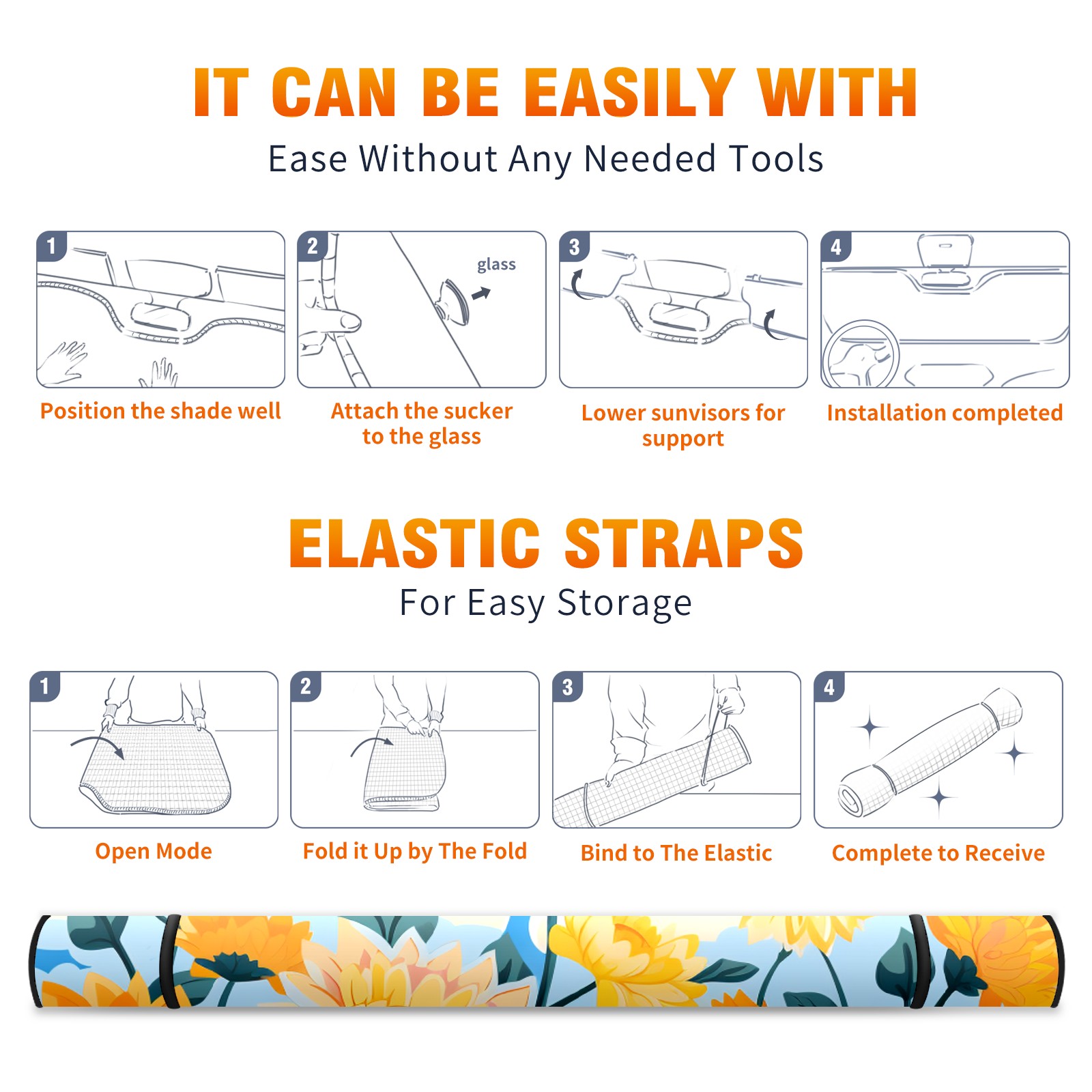 IT CAN BE EASILY WITH

Ease Without Any Needed Tools

1

Position the shade well

2

glass

Attach the sucker to the glass

3

Lower sunvisors for support

4

Installation completed

ELASTIC STRAPS

For Easy Storage

1

Open Mode

2

Fold it Up by The Fold

3

Bind to The Elastic

4

Complete to Receive