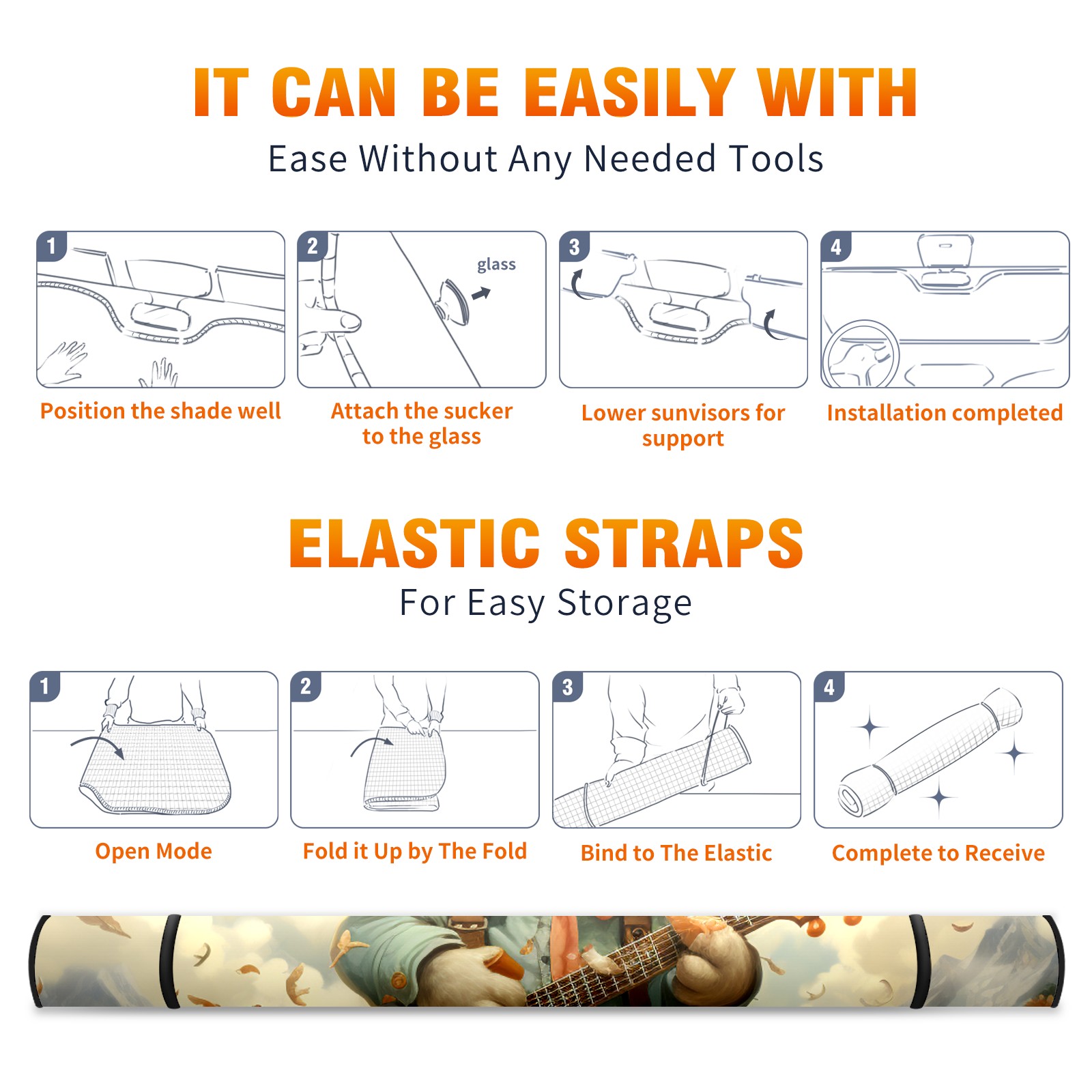 IT CAN BE EASILY WITH
Ease Without Any Needed Tools

1
Position the shade well

2
glass
Attach the sucker to the glass

3
Lower sunvisors for support

4
Installation completed

ELASTIC STRAPS
For Easy Storage

1
Open Mode

2
Fold it Up by The Fold

3
Bind to The Elastic

4
Complete to Receive