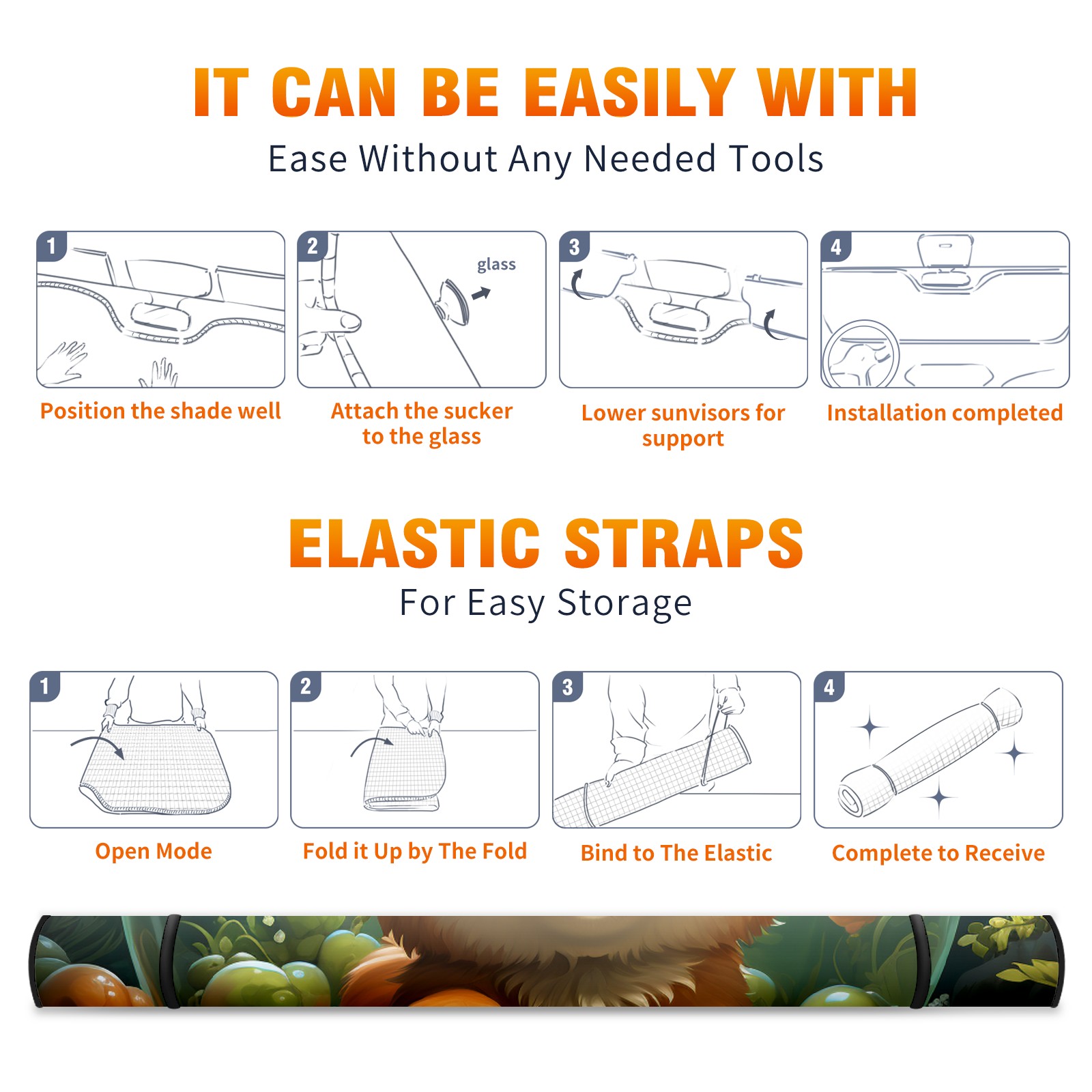 IT CAN BE EASILY WITH
Ease Without Any Needed Tools

1
Position the shade well

2
glass
Attach the sucker to the glass

3
Lower sunvisors for support

4
Installation completed

ELASTIC STRAPS
For Easy Storage

1
Open Mode

2
Fold it Up by The Fold

3
Bind to The Elastic

4
Complete to Receive