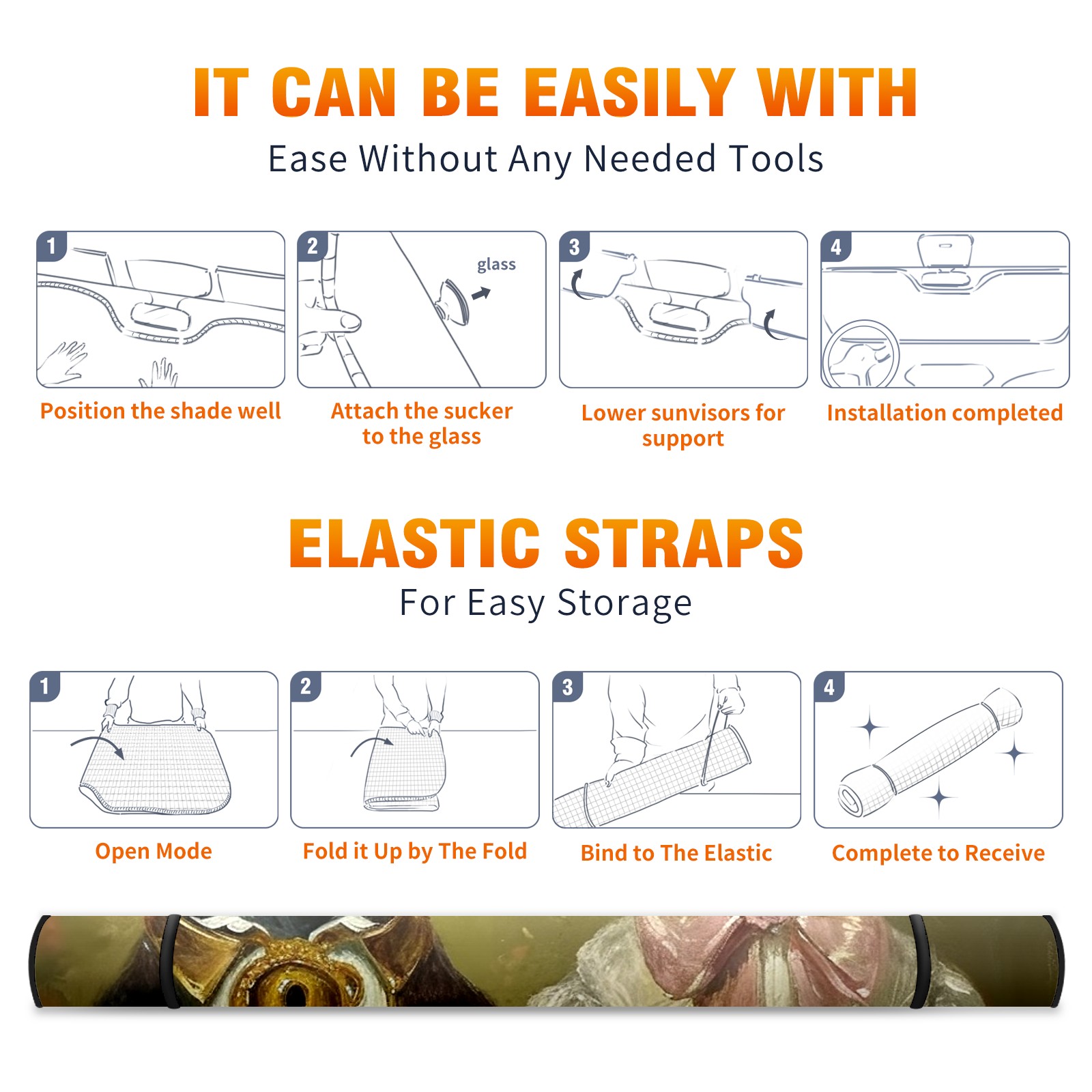 IT CAN BE EASILY WITH
Ease Without Any Needed Tools

1
Position the shade well

2
glass
Attach the sucker to the glass

3
Lower sunvisors for support

4
Installation completed

ELASTIC STRAPS
For Easy Storage

1
Open Mode

2
Fold it Up by The Fold

3
Bind to The Elastic

4
Complete to Receive