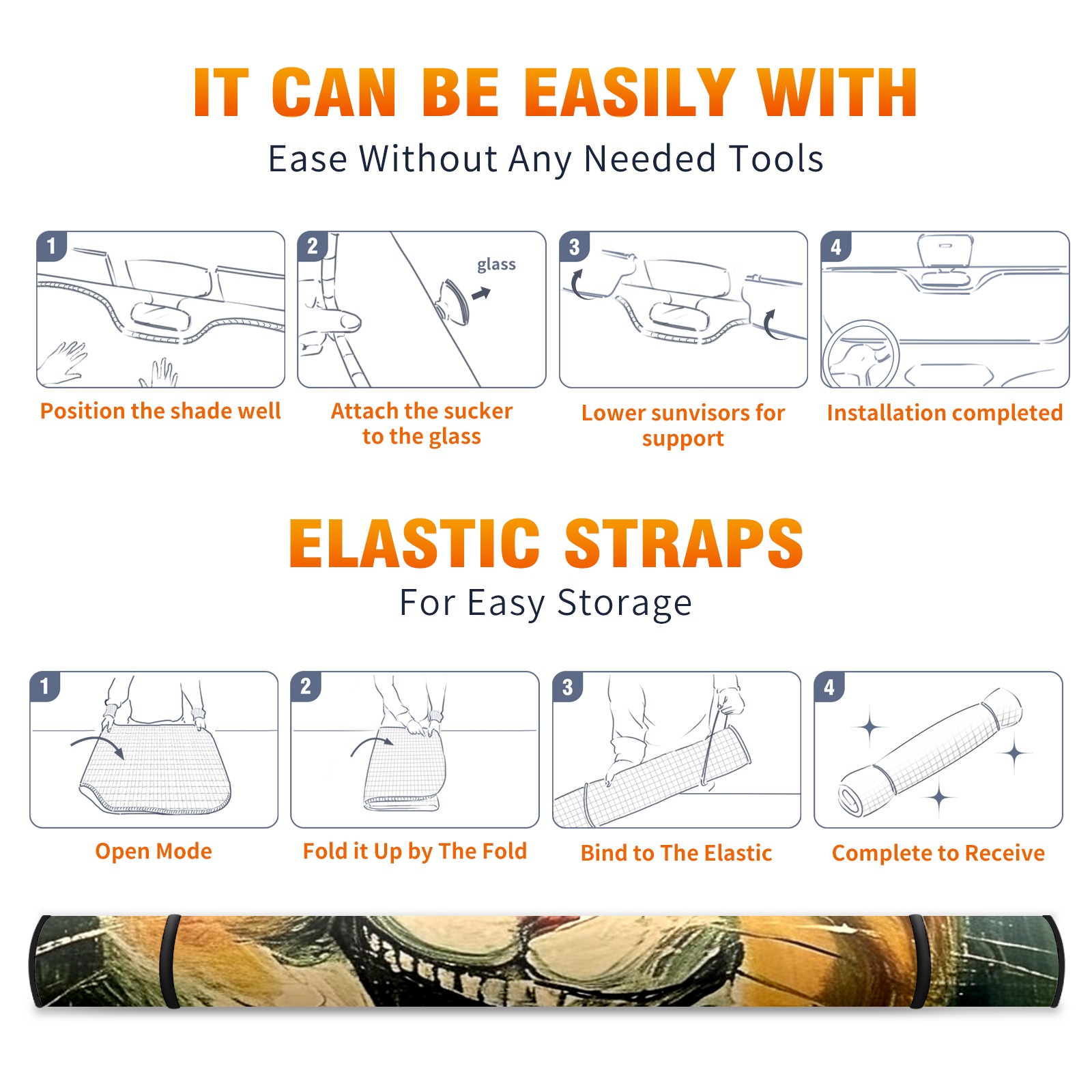 IT CAN BE EASILY WITH

Ease Without Any Needed Tools

1

Position the shade well

2

glass

Attach the sucker to the glass

3

Lower sunvisors for support

4

Installation completed

ELASTIC STRAPS

For Easy Storage

1

Open Mode

2

Fold it Up by The Fold

3

Bind to The Elastic

4

Complete to Receive