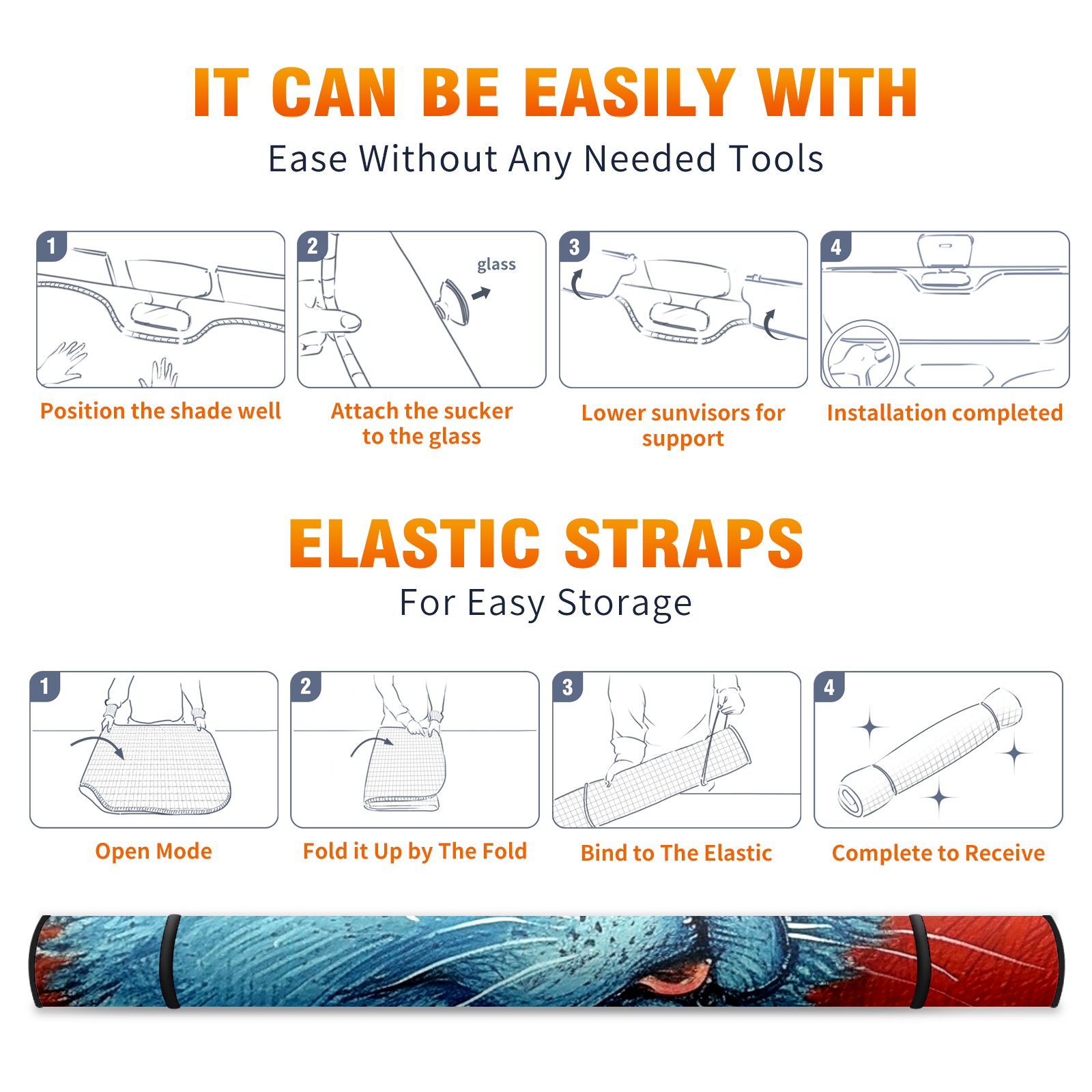 IT CAN BE EASILY WITH

Ease Without Any Needed Tools

1

Position the shade well

2

glass

Attach the sucker to the glass

3

Lower sunvisors for support

4

Installation completed

ELASTIC STRAPS

For Easy Storage

1

Open Mode

2

Fold it Up by The Fold

3

Bind to The Elastic

4

Complete to Receive