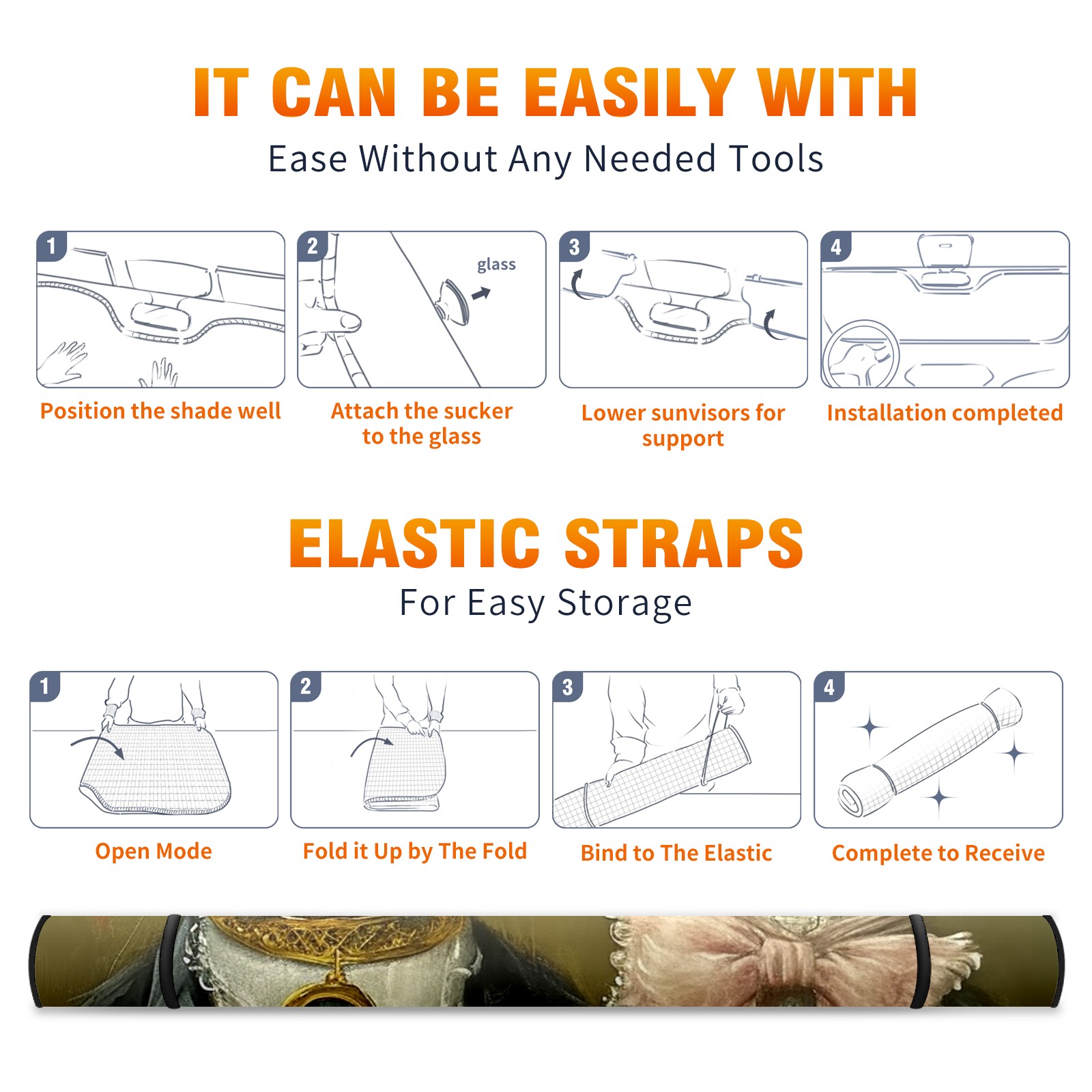 IT CAN BE EASILY WITH
Ease Without Any Needed Tools

1
Position the shade well

2
glass
Attach the sucker to the glass

3
Lower sunvisors for support

4
Installation completed

ELASTIC STRAPS
For Easy Storage

1
Open Mode

2
Fold it Up by The Fold

3
Bind to The Elastic

4
Complete to Receive