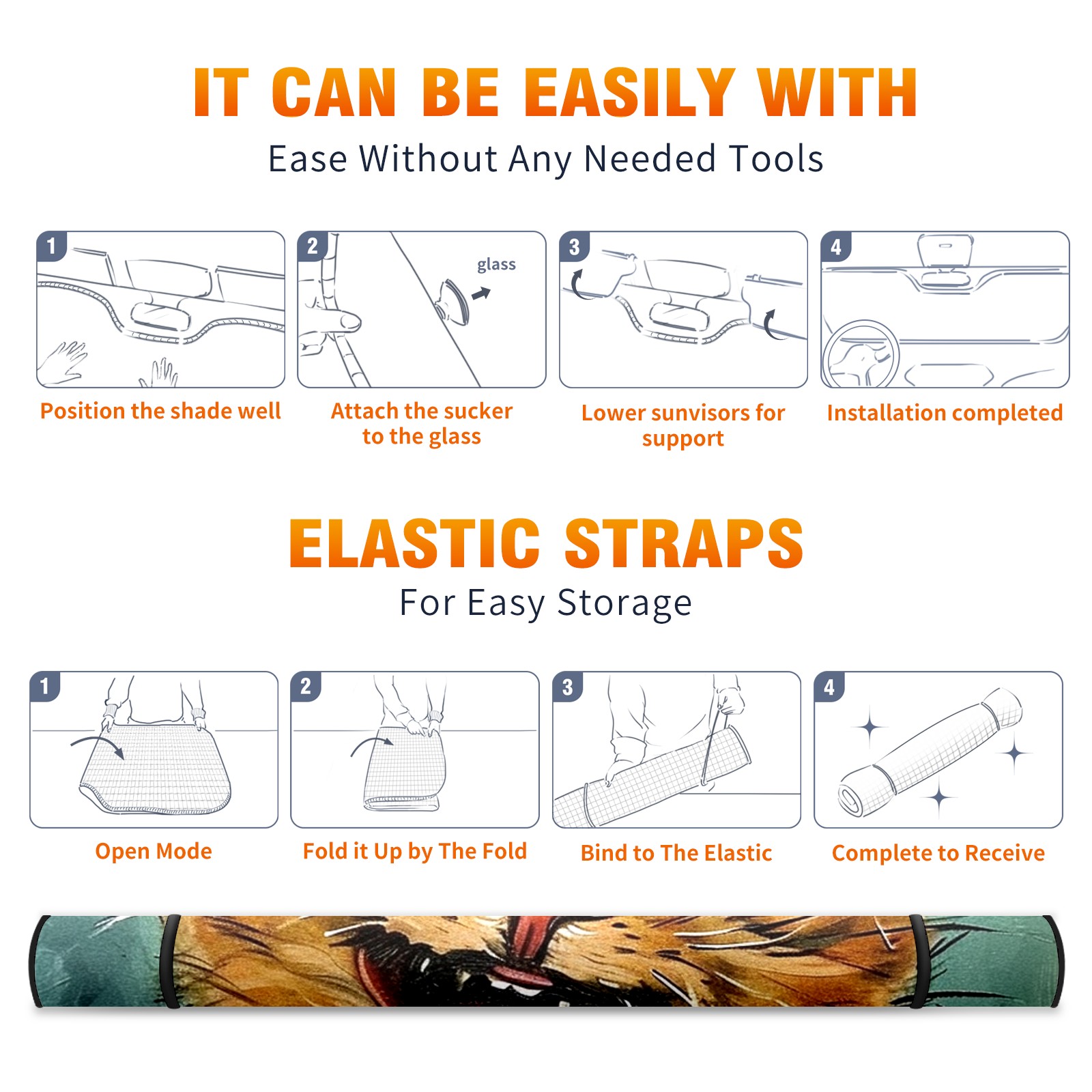 IT CAN BE EASILY WITH
Ease Without Any Needed Tools

1
Position the shade well

2
glass
Attach the sucker to the glass

3
Lower sunvisors for support

4
Installation completed

ELASTIC STRAPS
For Easy Storage

1
Open Mode

2
Fold it Up by The Fold

3
Bind to The Elastic

4
Complete to Receive